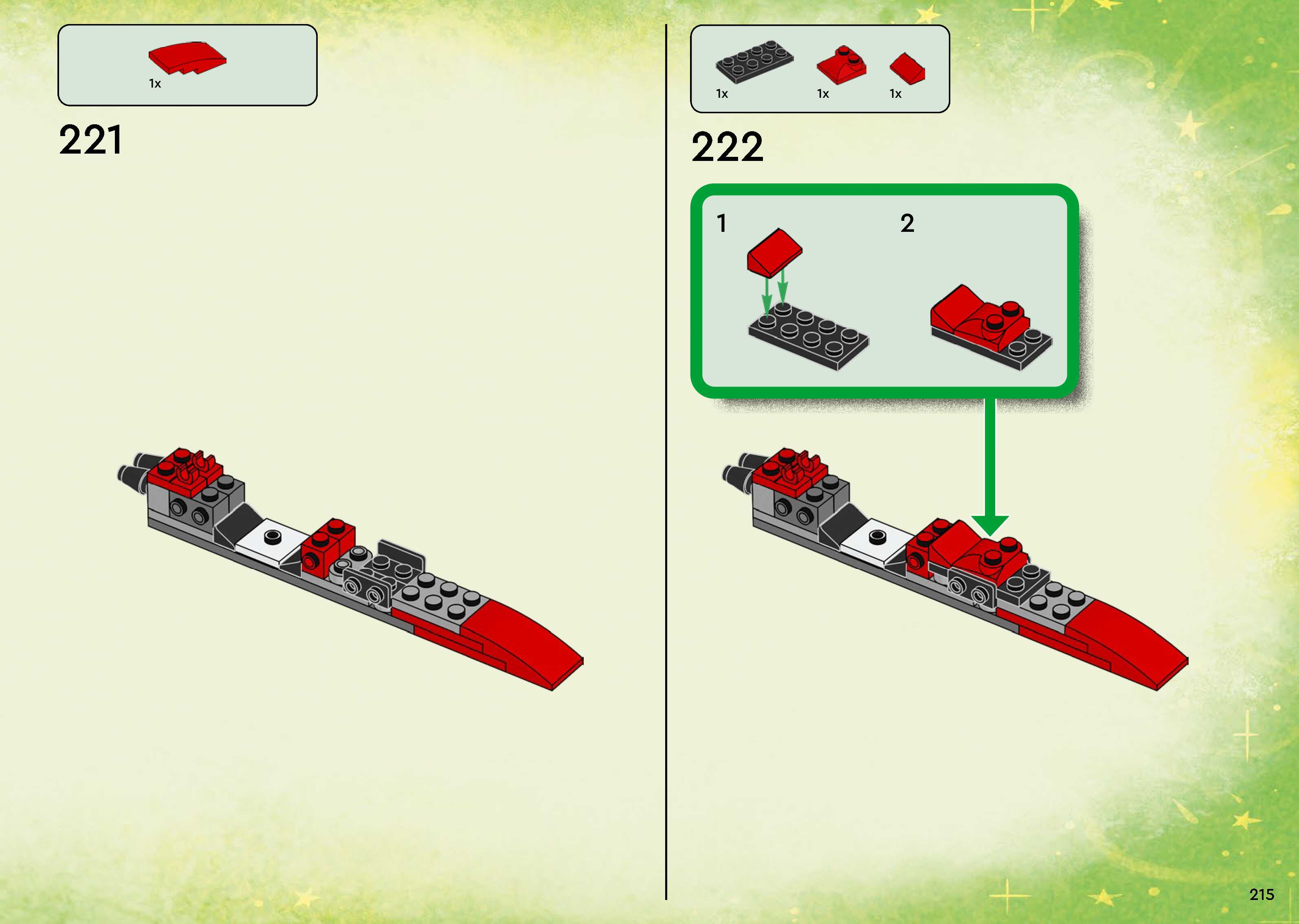 1x

221

1x
1x
1x

222

1

2

215