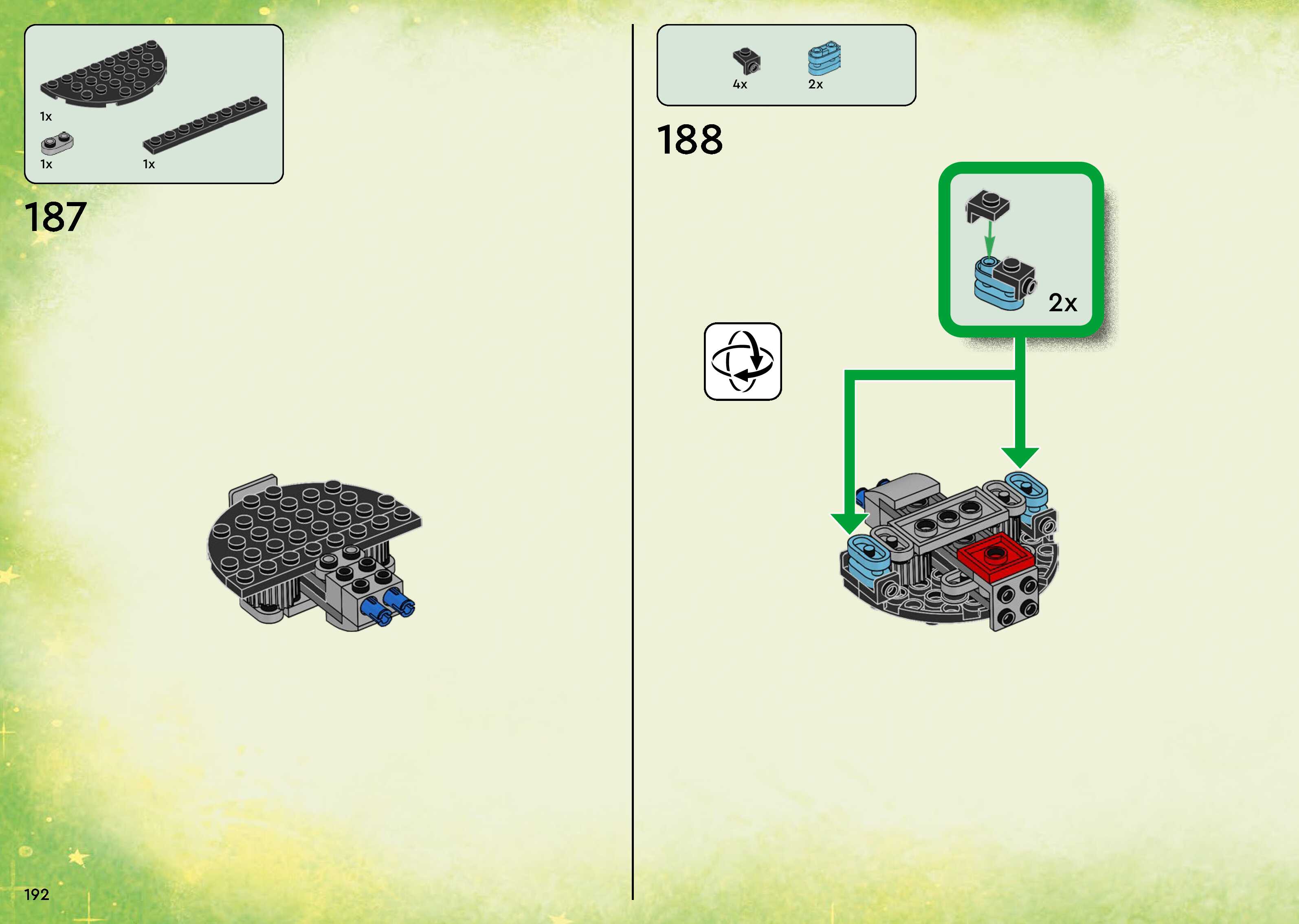 1x

1x

1x

187

4x

2x

188

2x

192