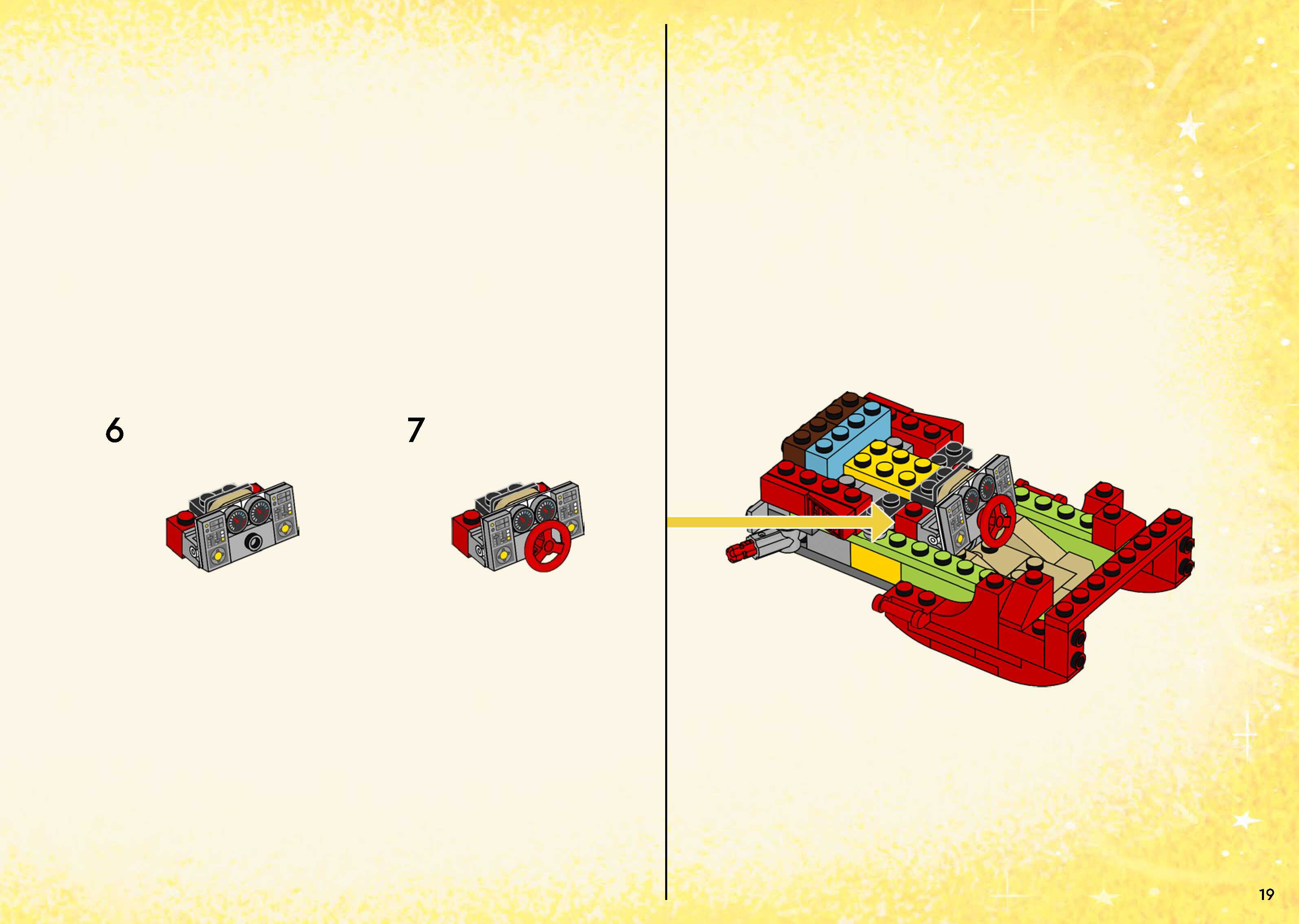 6

7

19