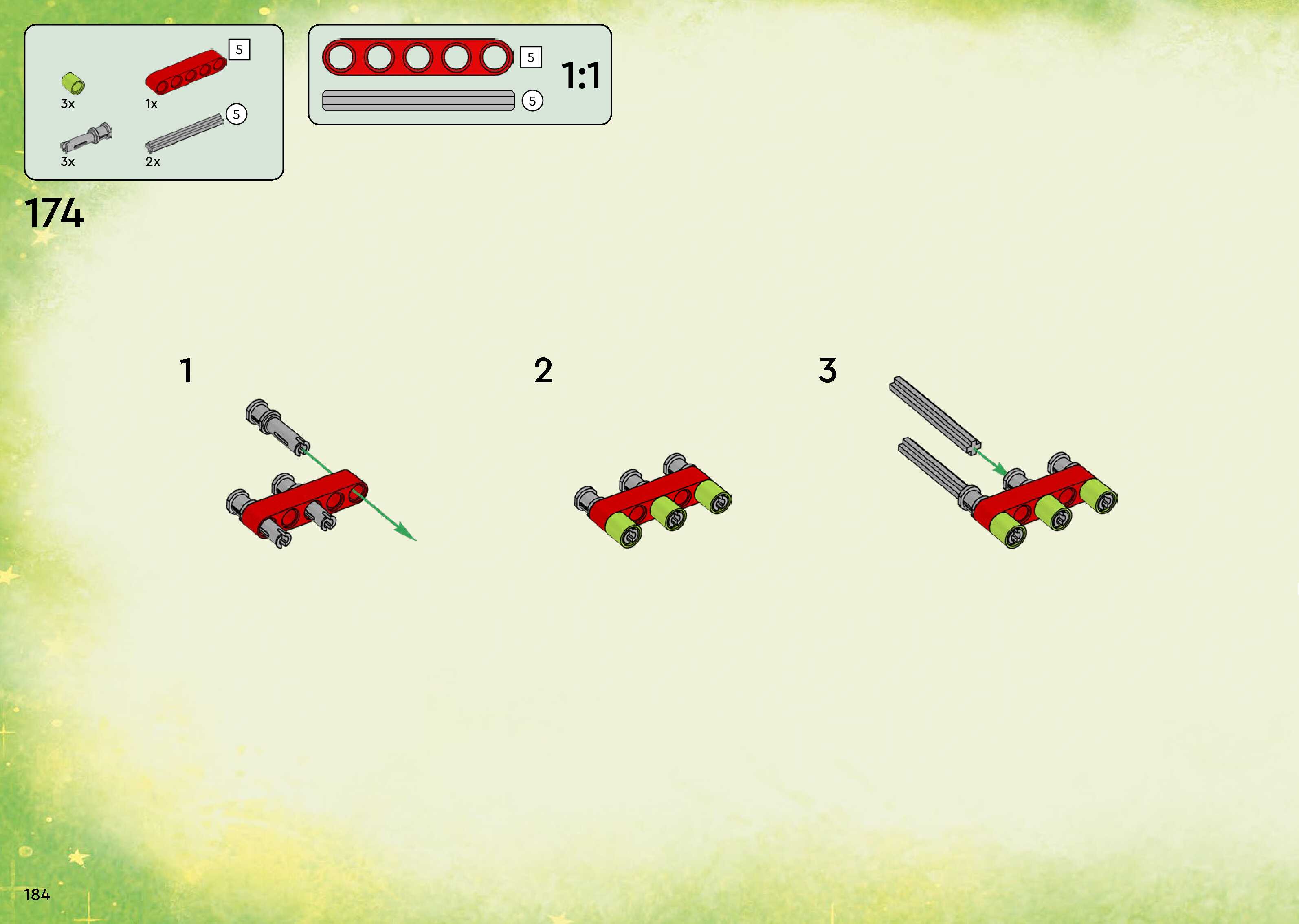 3x
5
1x
3x
5
2x

5
5
1:1

174

1

2

3

184