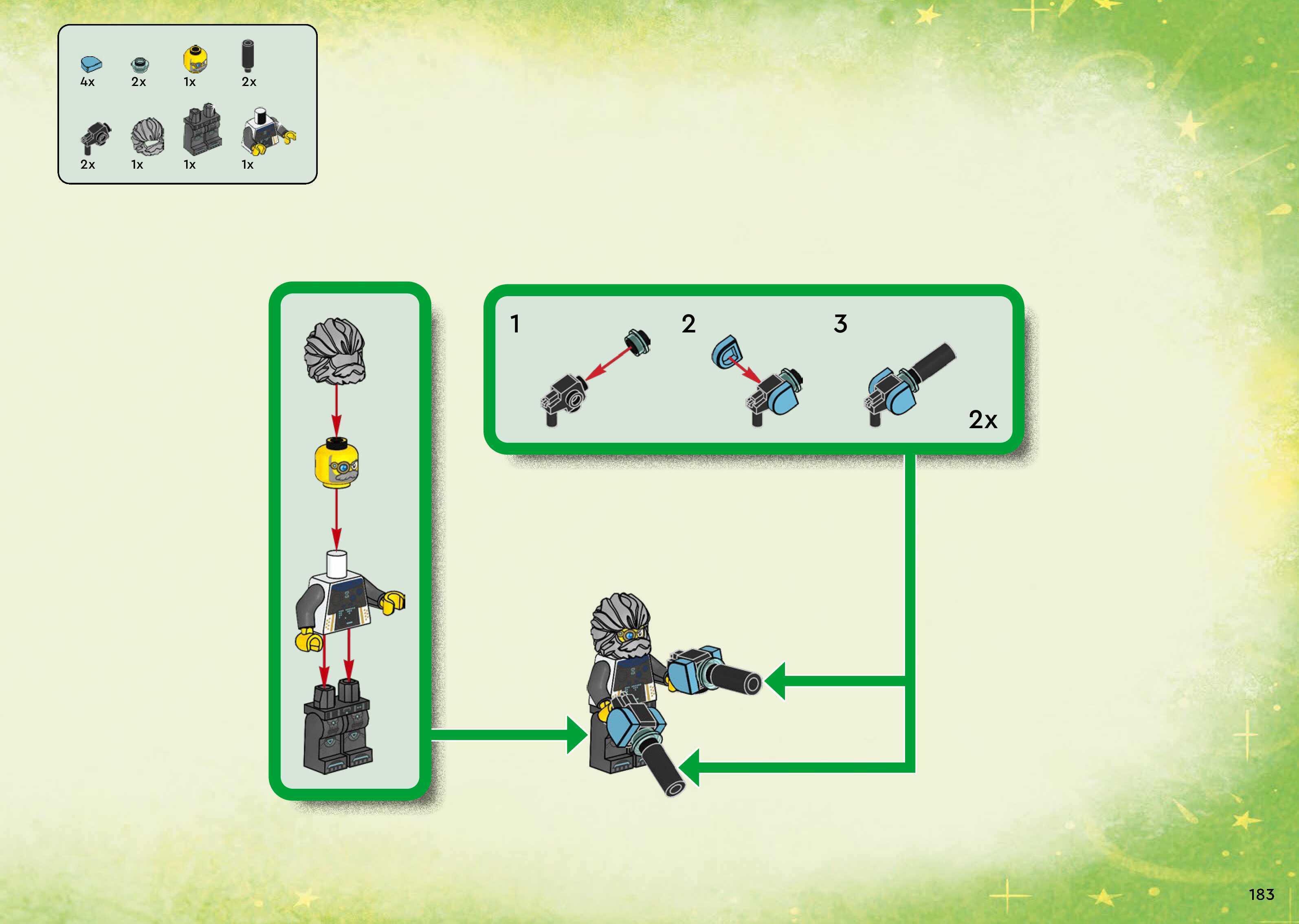 4x 2x 1x 2x

2x 1x 1x 1x

1

2

3

2x

183