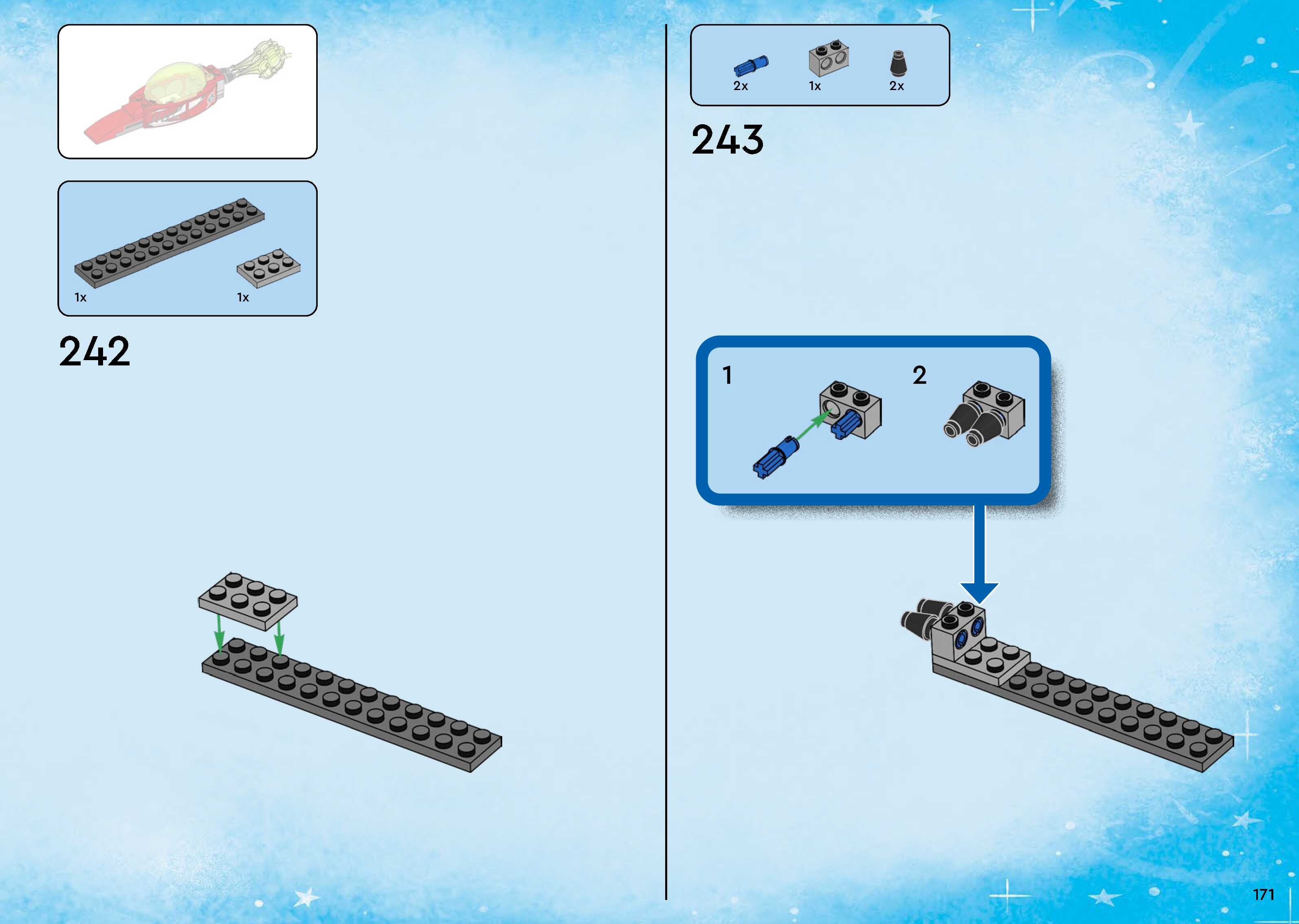 1x 1x

242

2x 1x 2x

243

1

2

171