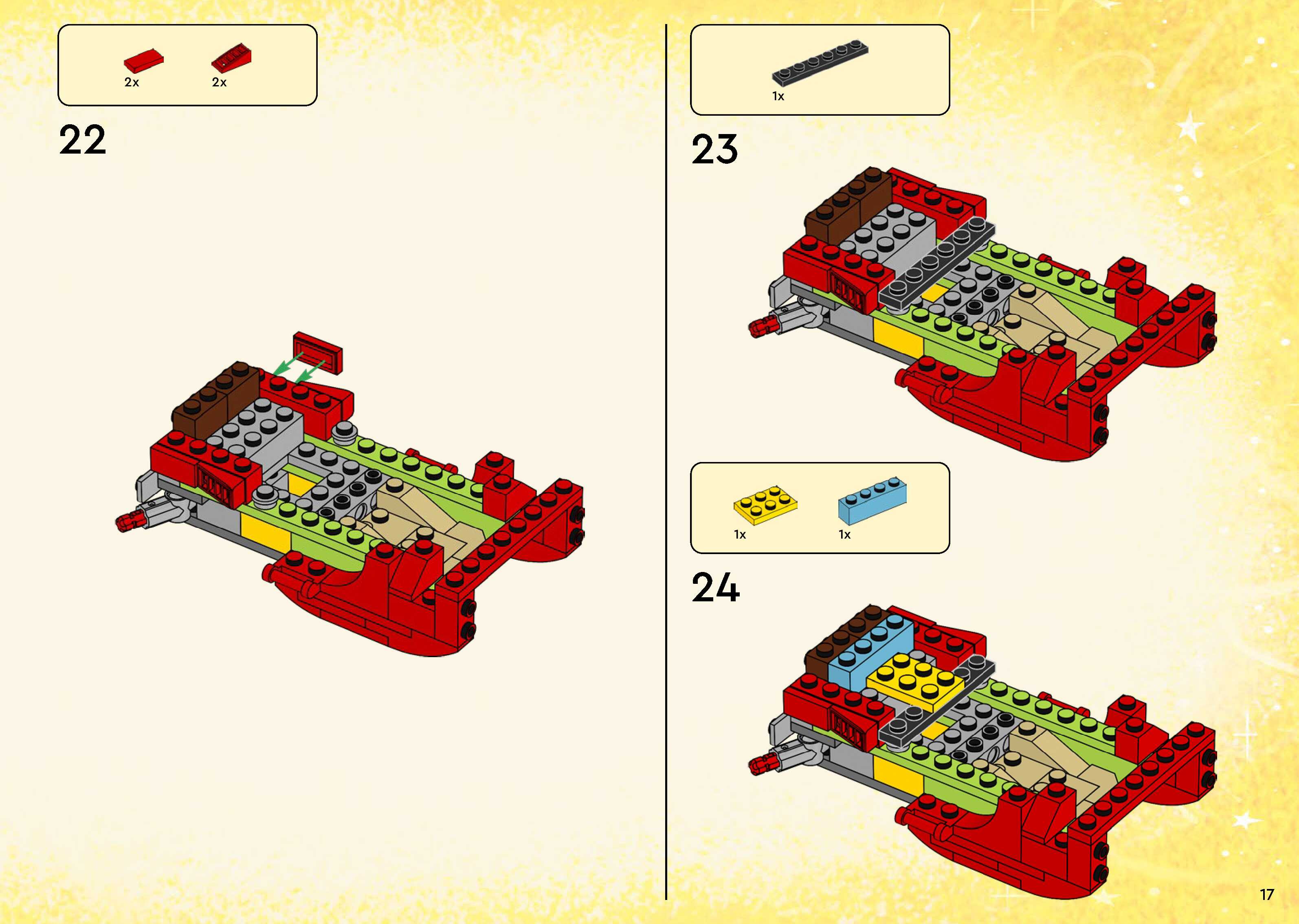 2x 2x

22

1x

23

1x 1x

24

17