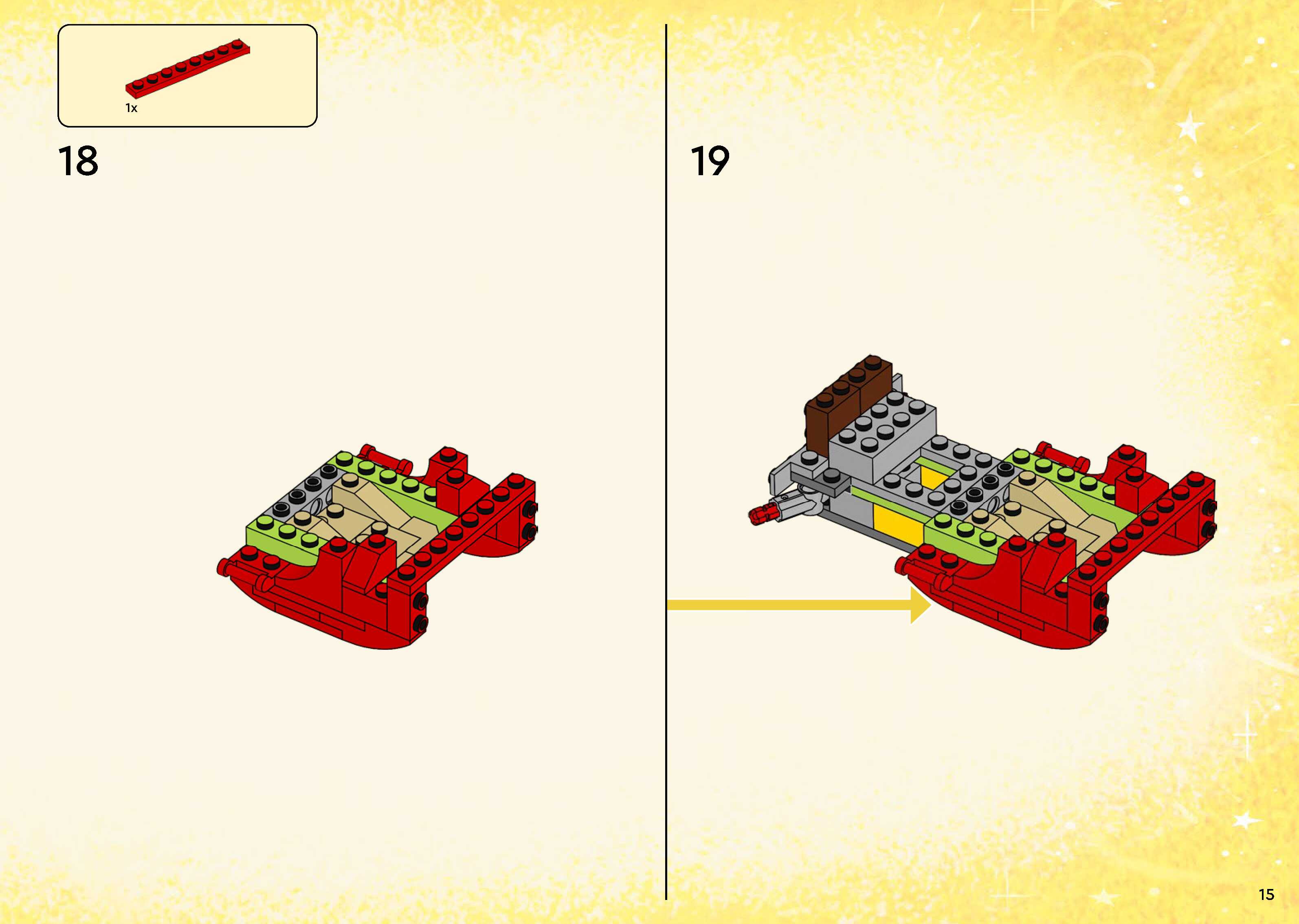 1x

18

19

15