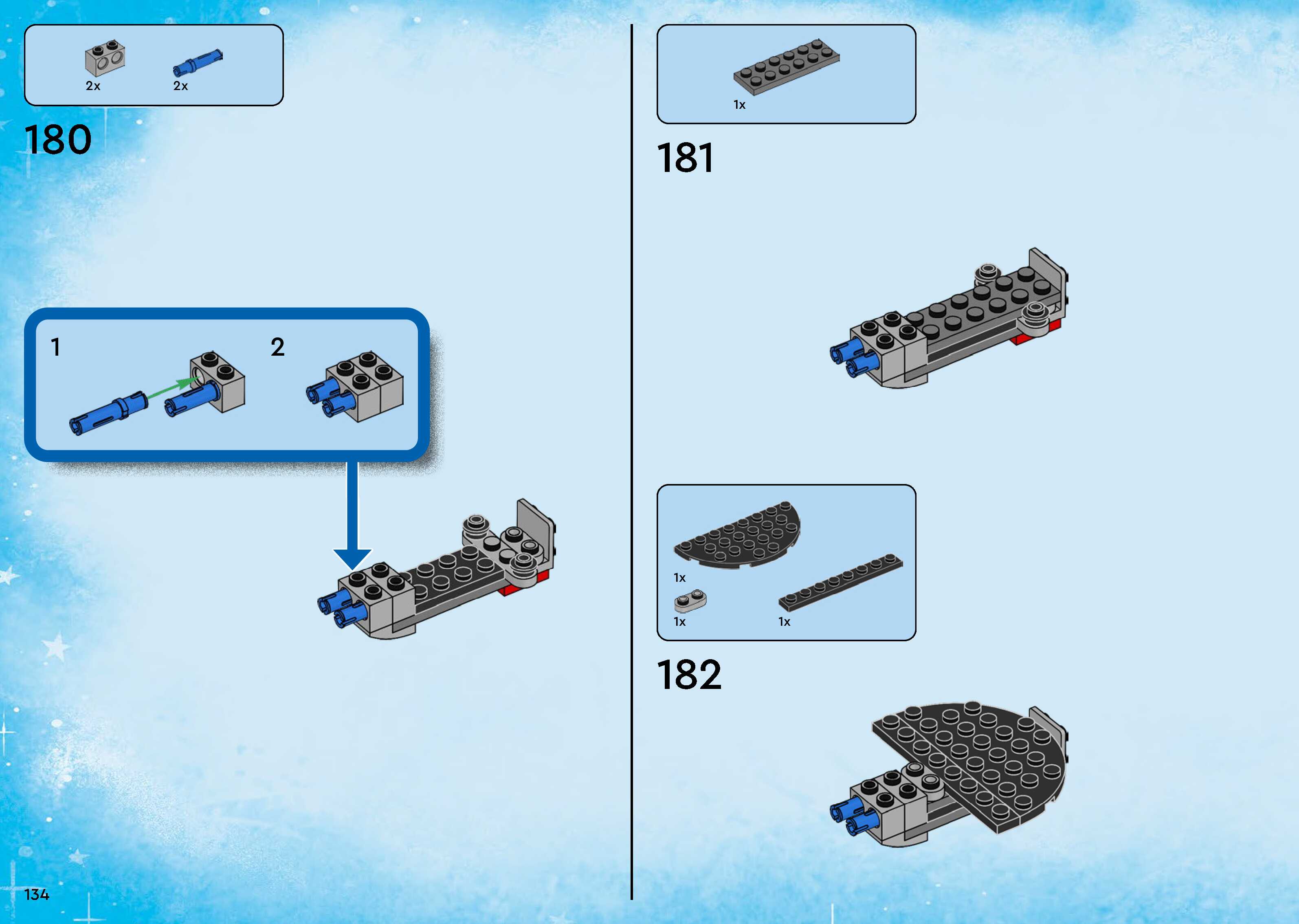 2x 2x

180

1

2

134

1x

181

1x

1x 1x

182