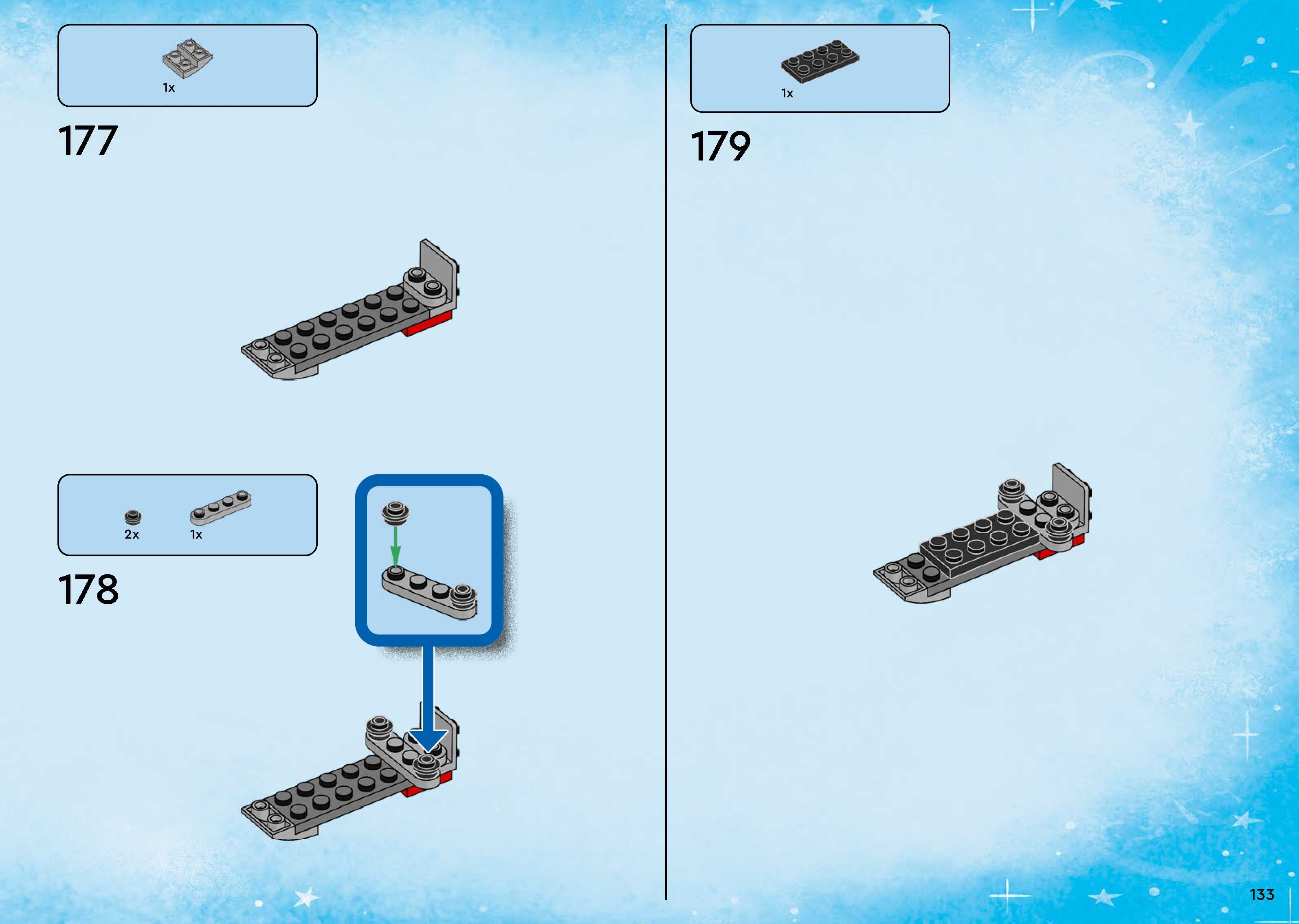 1x

177

2x 1x

178

1x

179

133