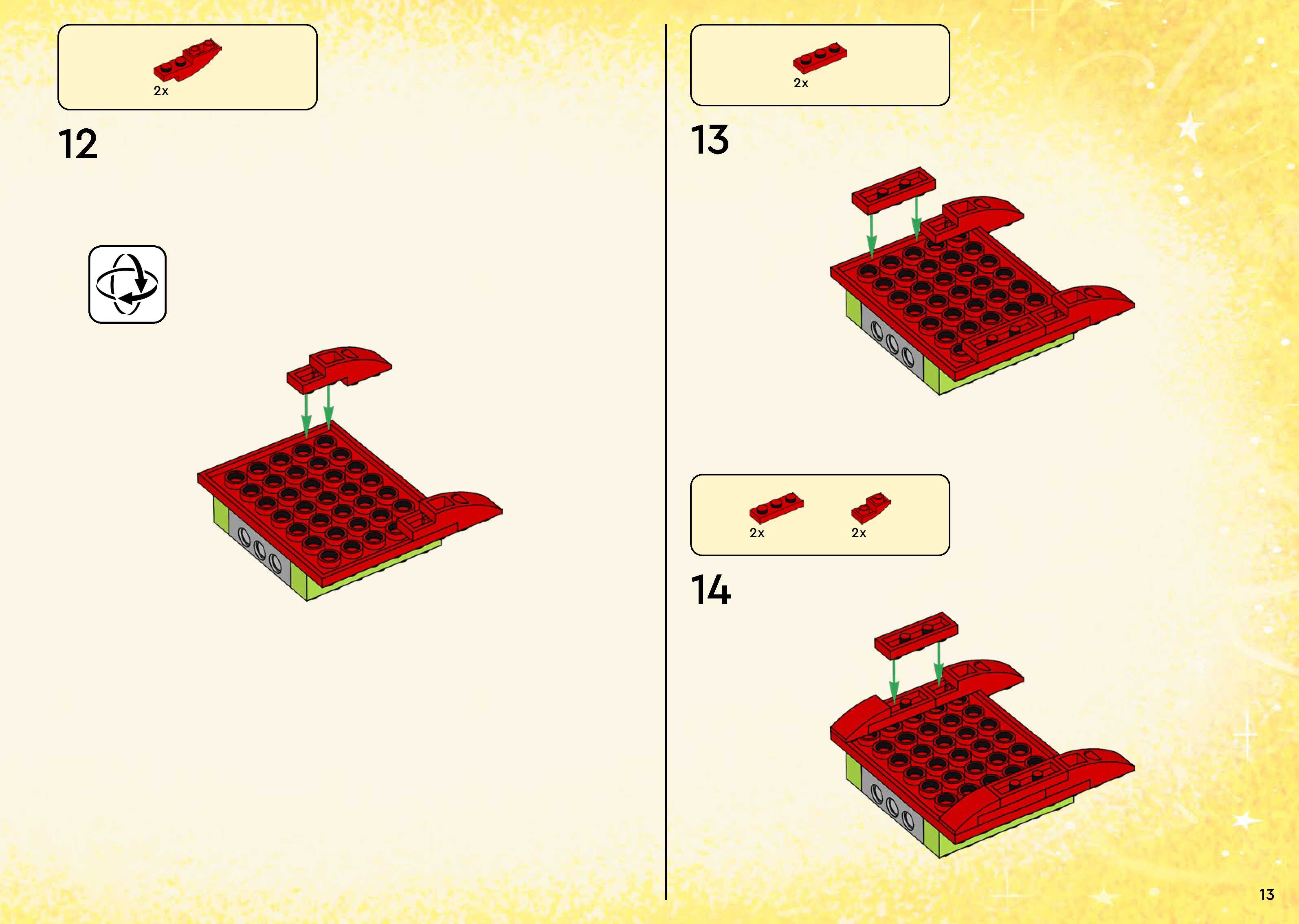 2x

12

2x

13

2x

2x

14

13