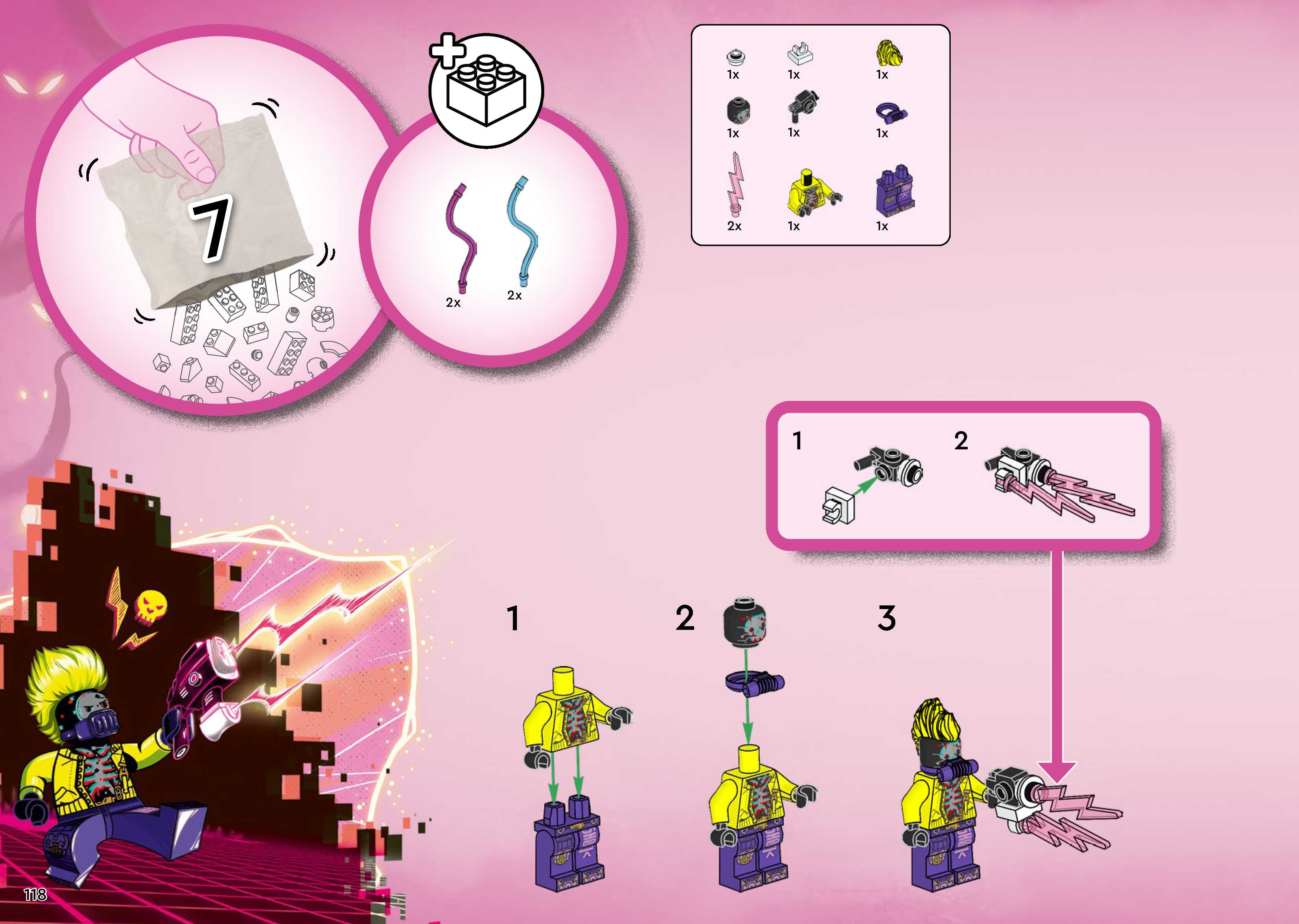 7

2x 2x

1x 1x 1x
1x 1x 1x
2x 1x 1x

1 2

1 2 3

118