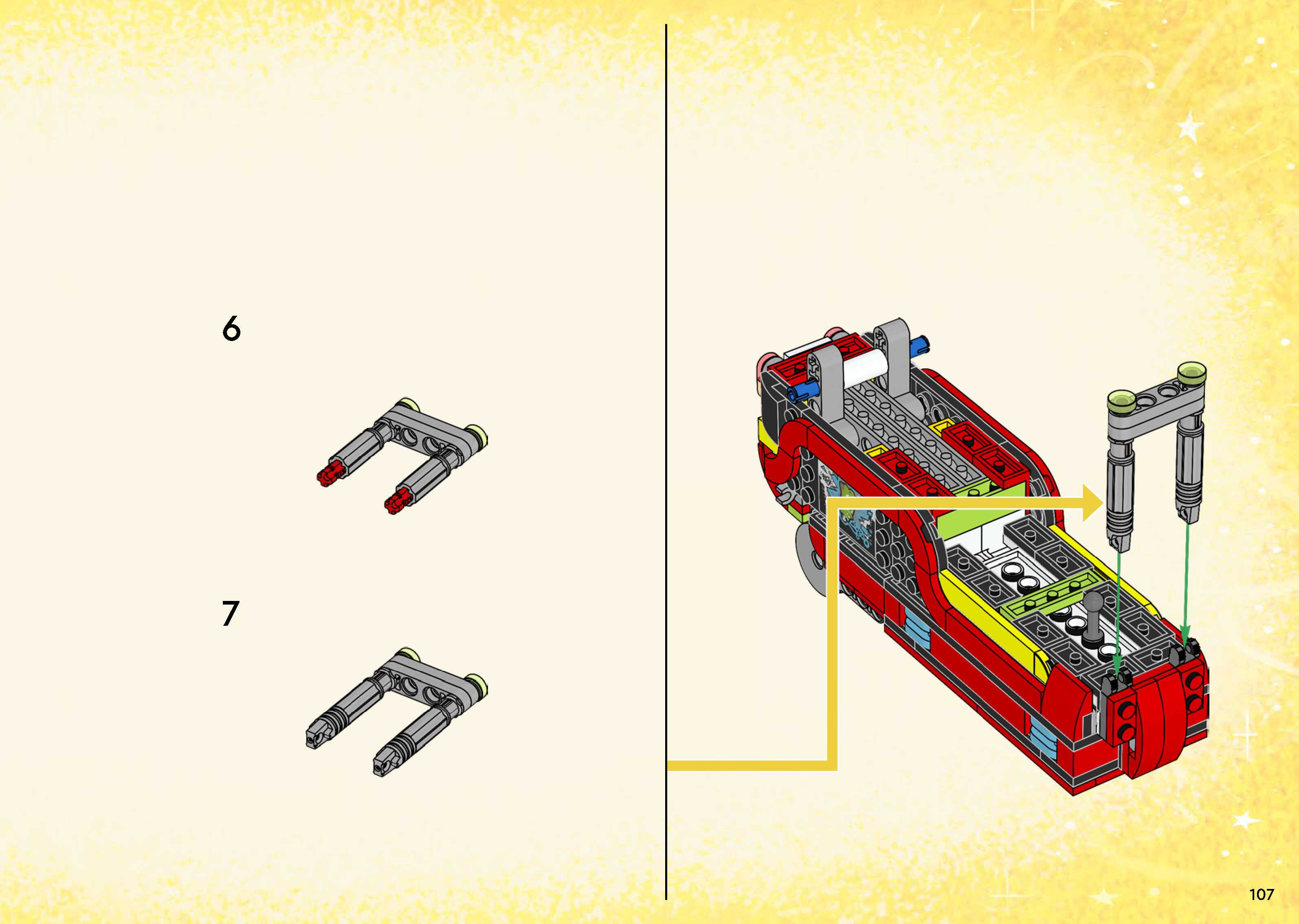 6

7

107