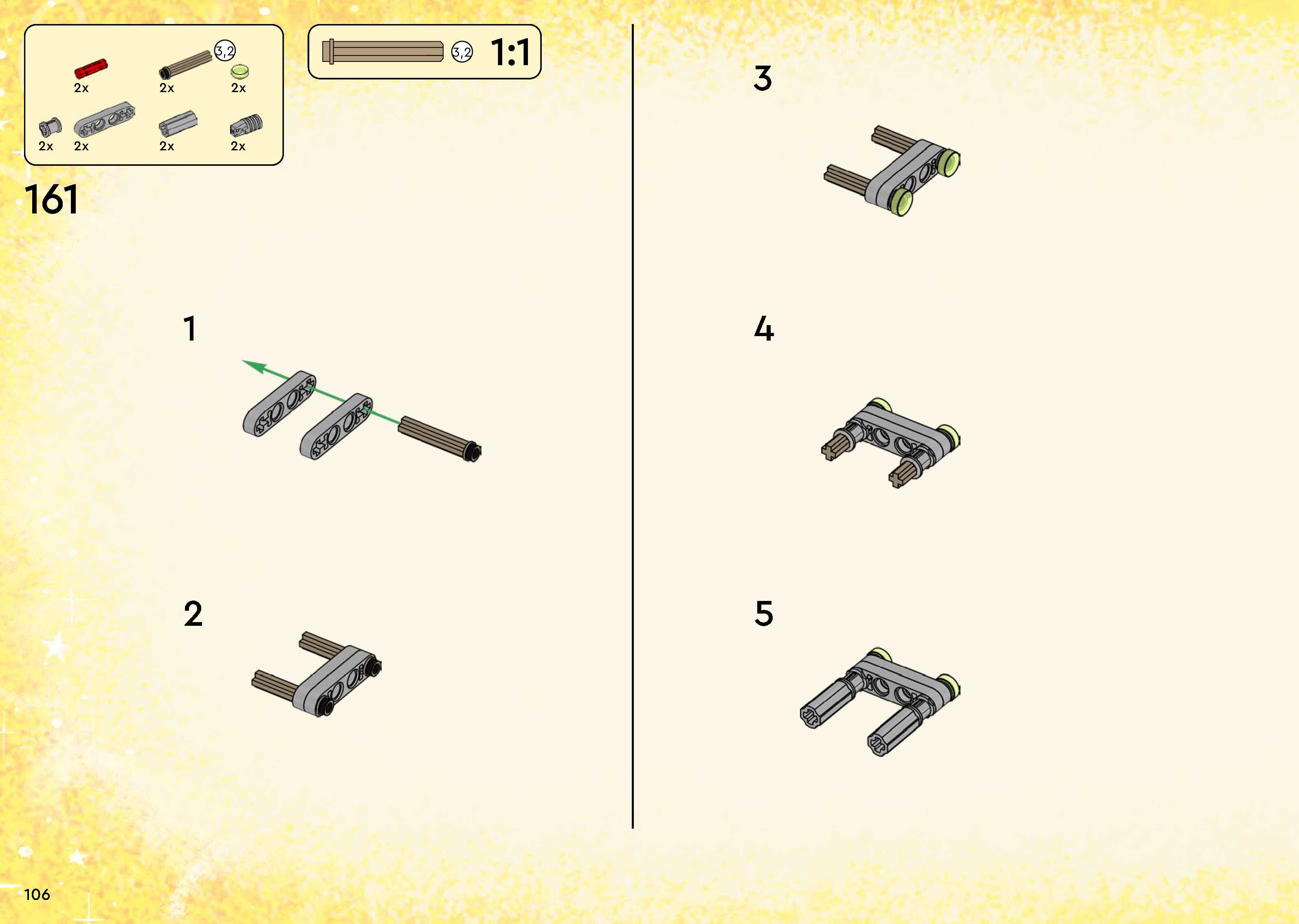 2x 3,2 2x 2x

2x 2x 2x 2x

3,2 1:1

161

1

2

3

4

5

106