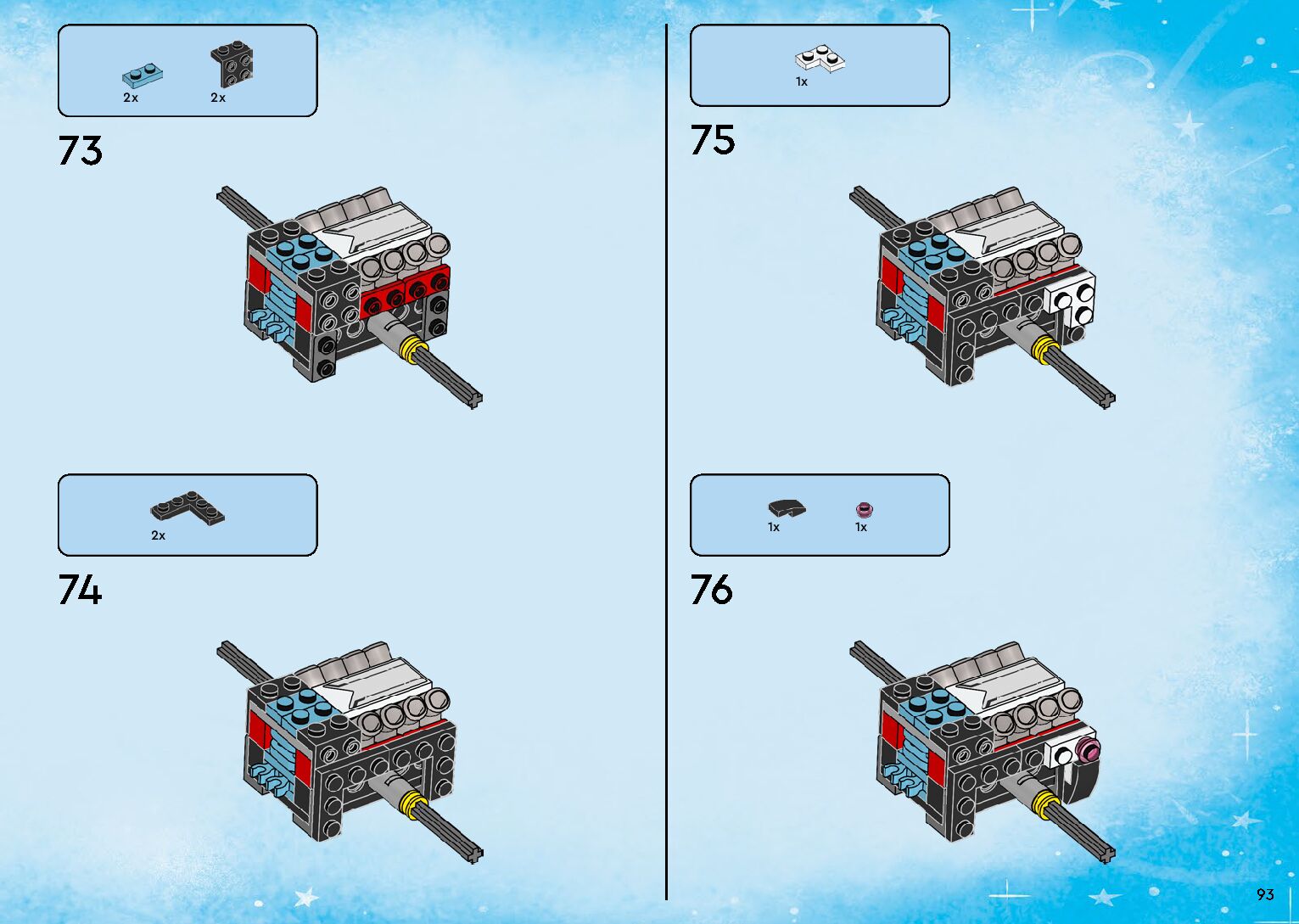 2x 2x

73

2x

74

1x

75

1x 1x

76

93