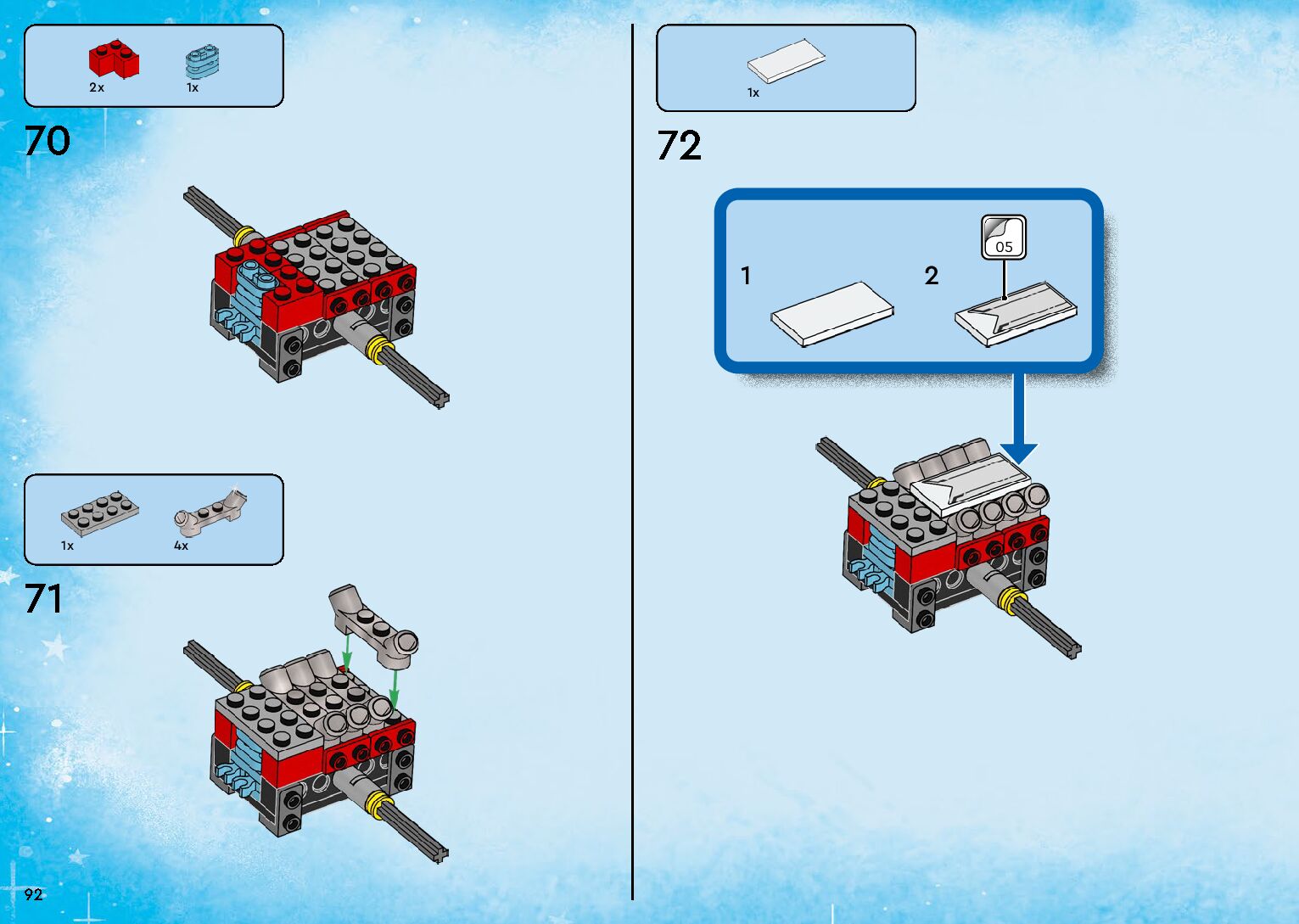 2x
1x

70

1x
4x

71

92

1x

72

1
2
05