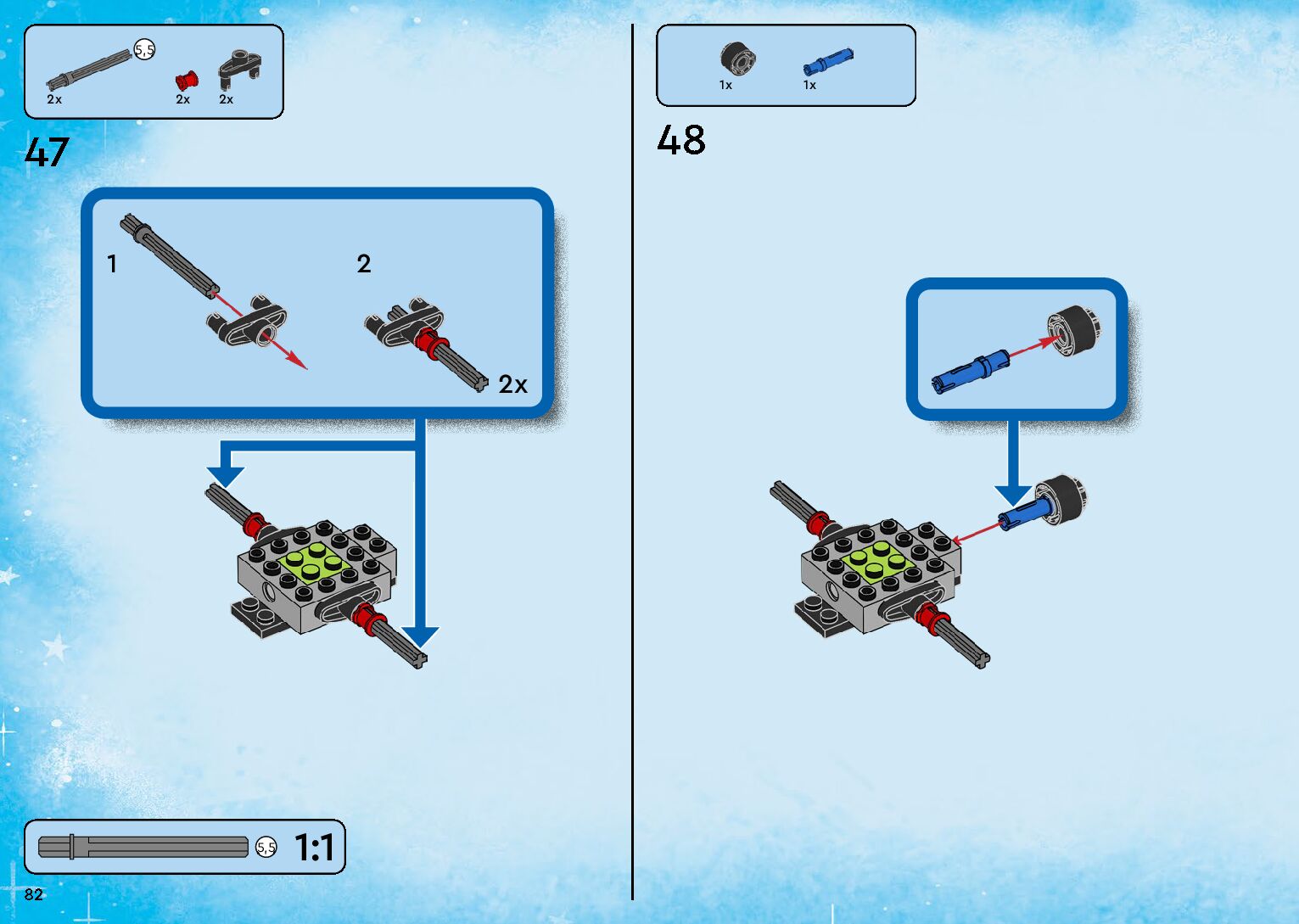 5,5
2x
2x
2x

47

1

2

2x

5,5
1:1

82

1x
1x

48