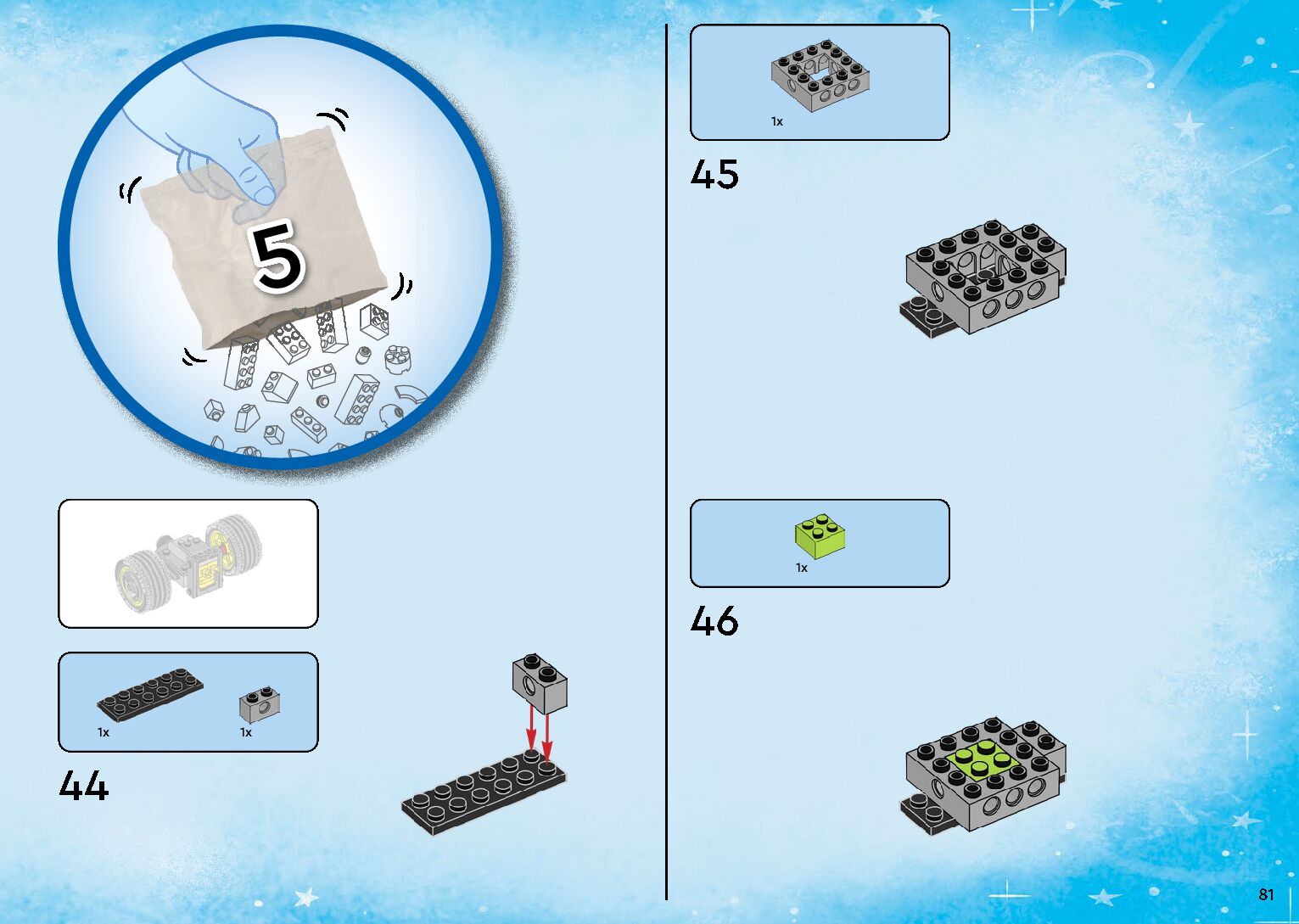 5

1x

1x

44

1x

45

1x

46

81