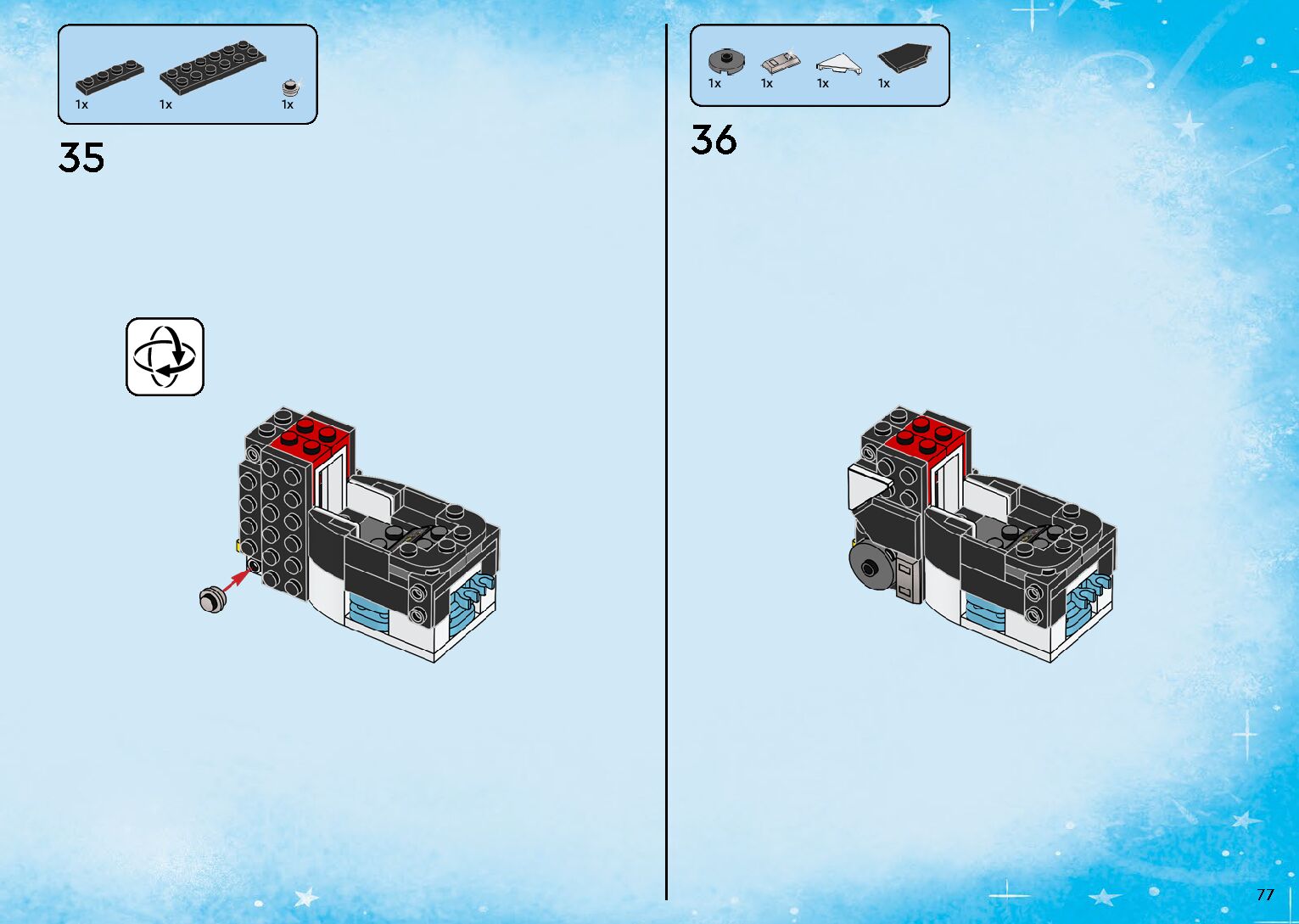 1x 1x 1x

35

1x 1x 1x 1x

36

77