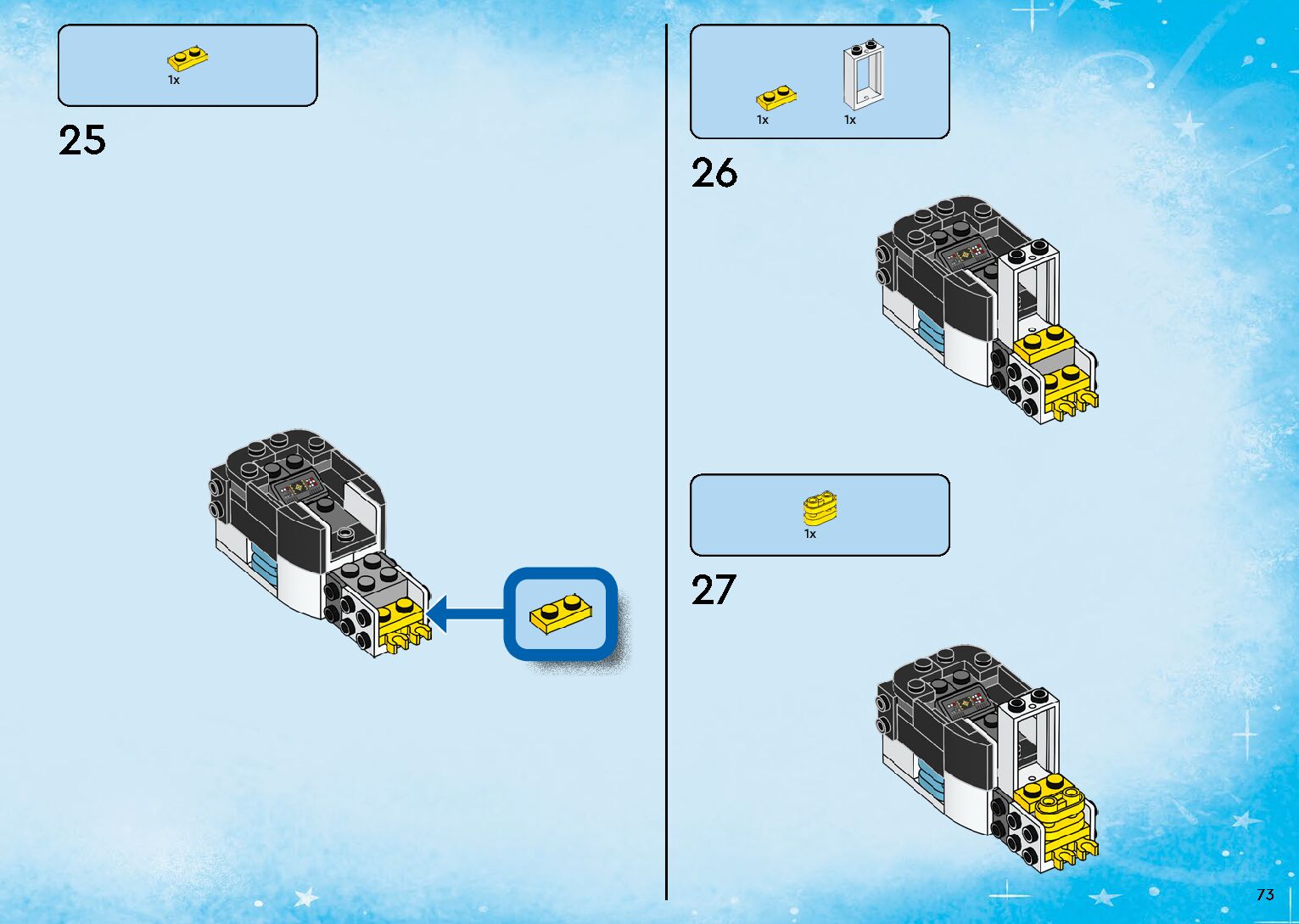 1x

25

1x 1x

26

1x

27

73