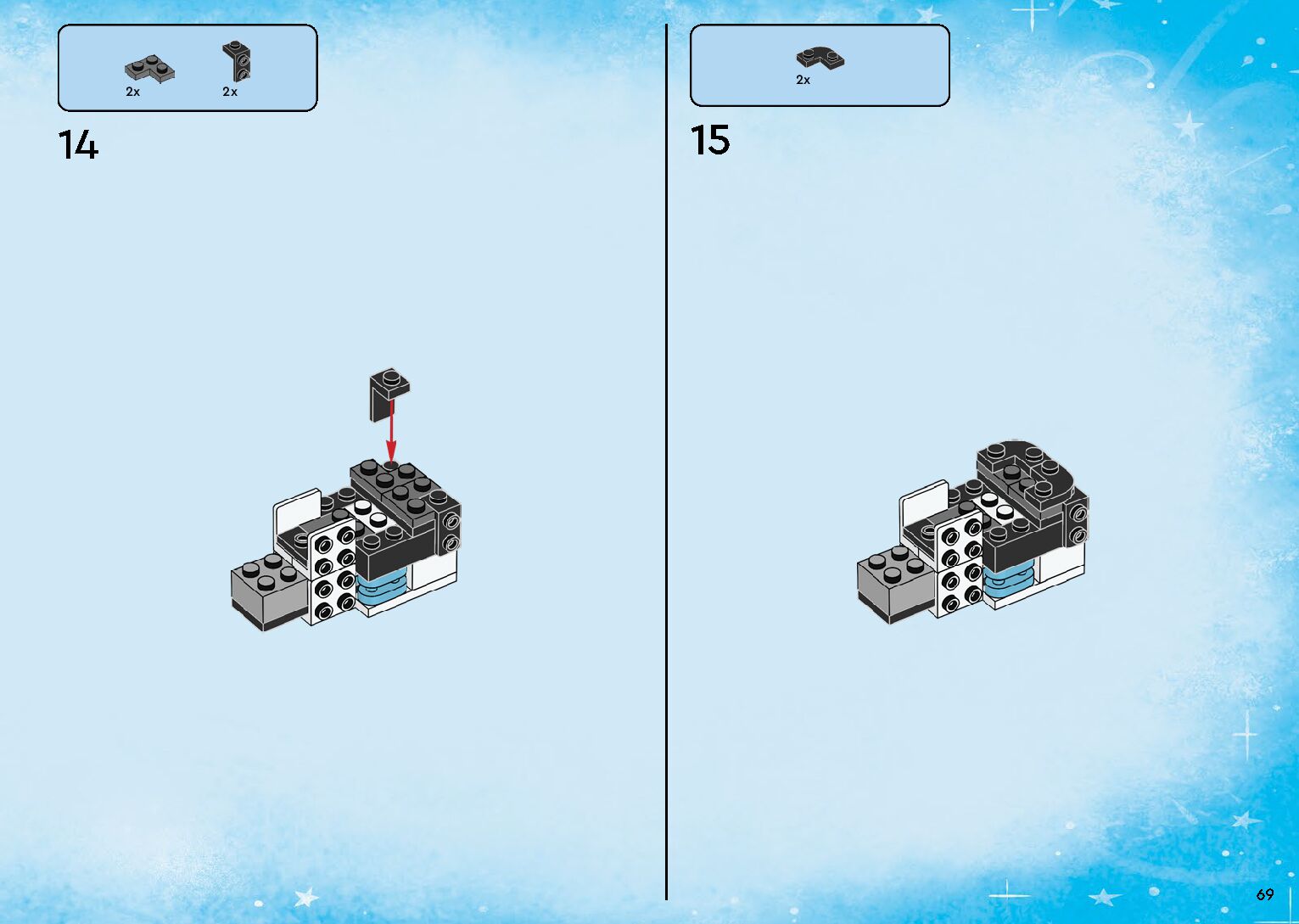 2x 2x

14

2x

15

69