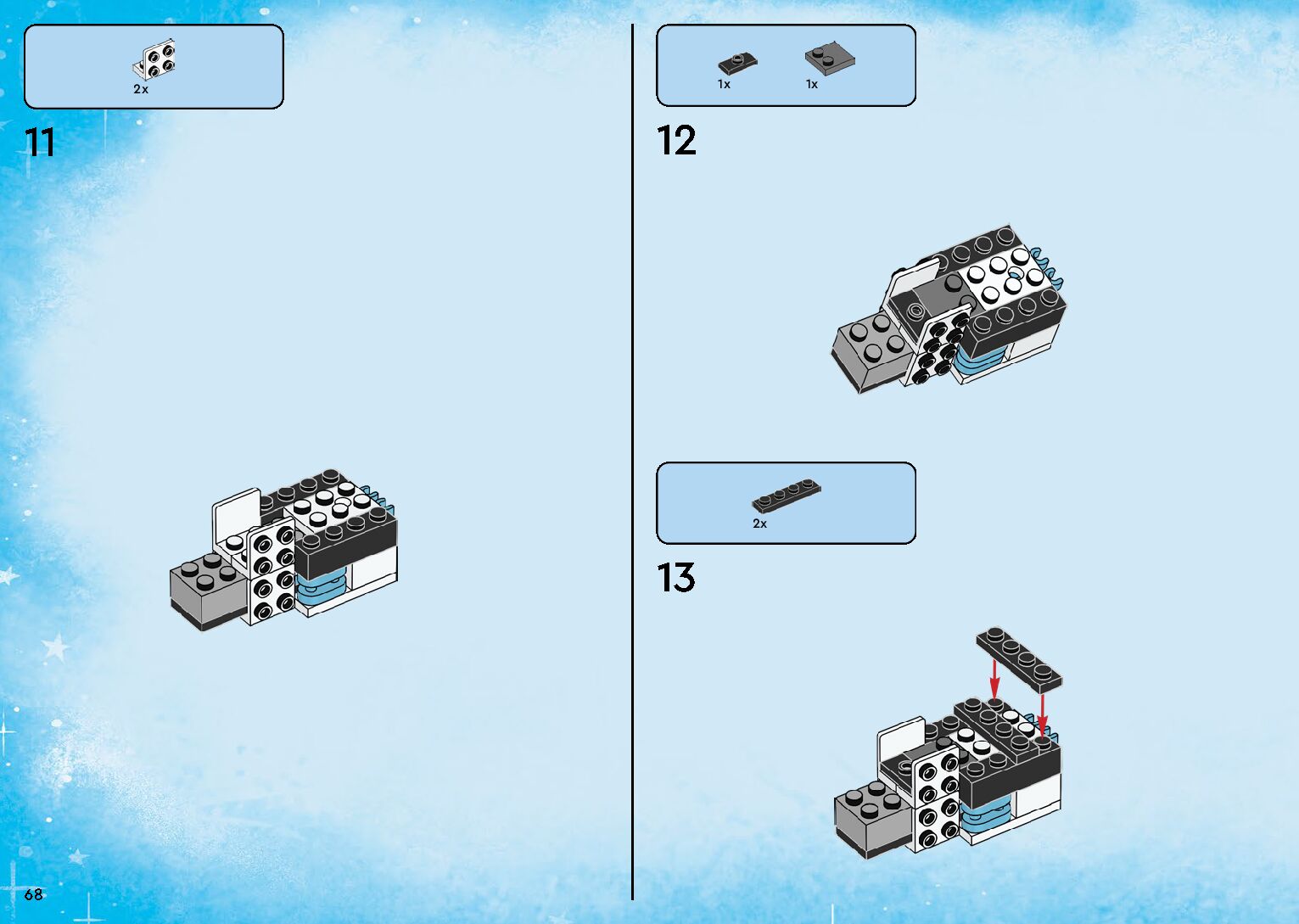 2x

11

1x 1x

12

2x

13

68