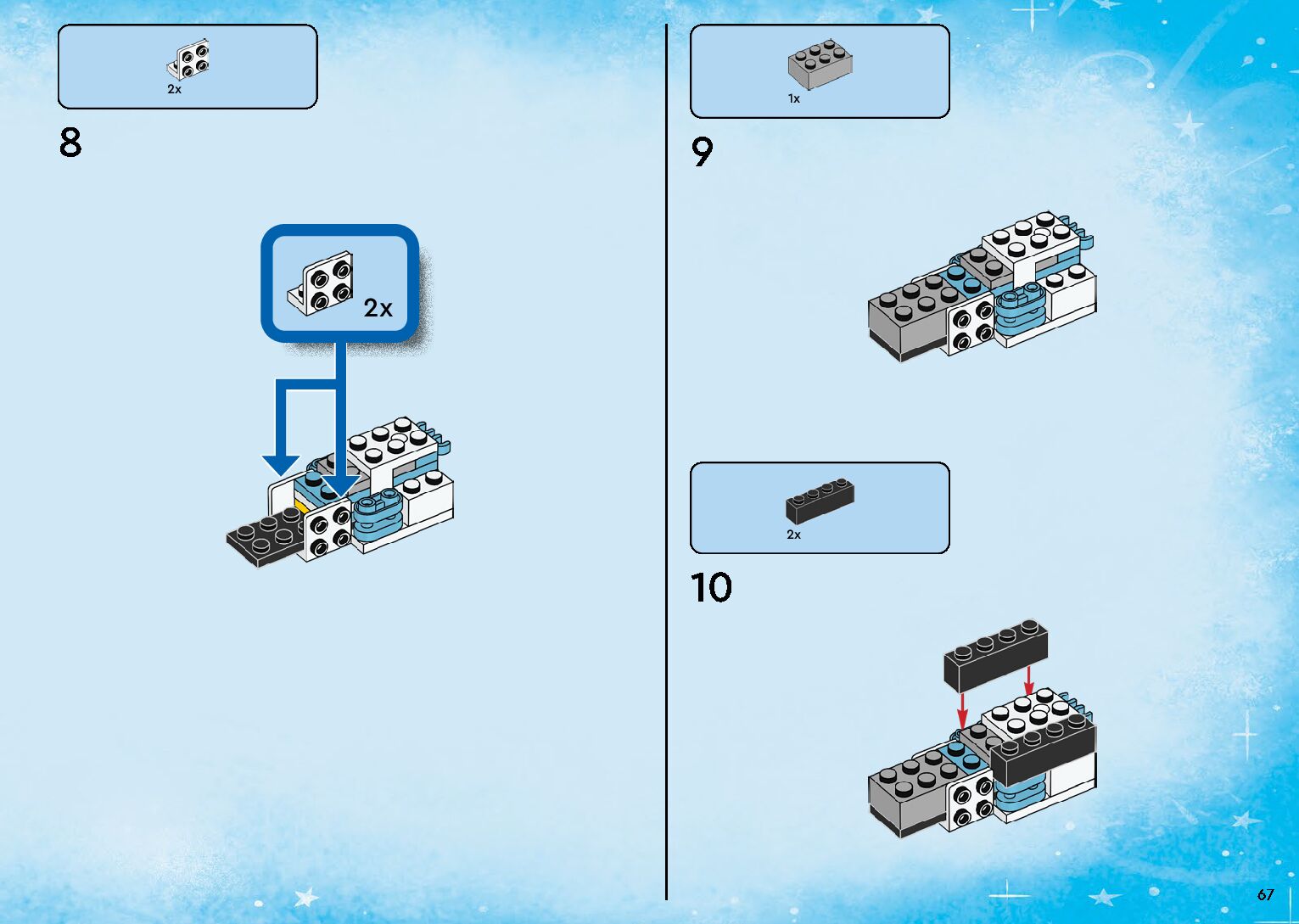 2x

8

2x

1x

9

2x

10

67