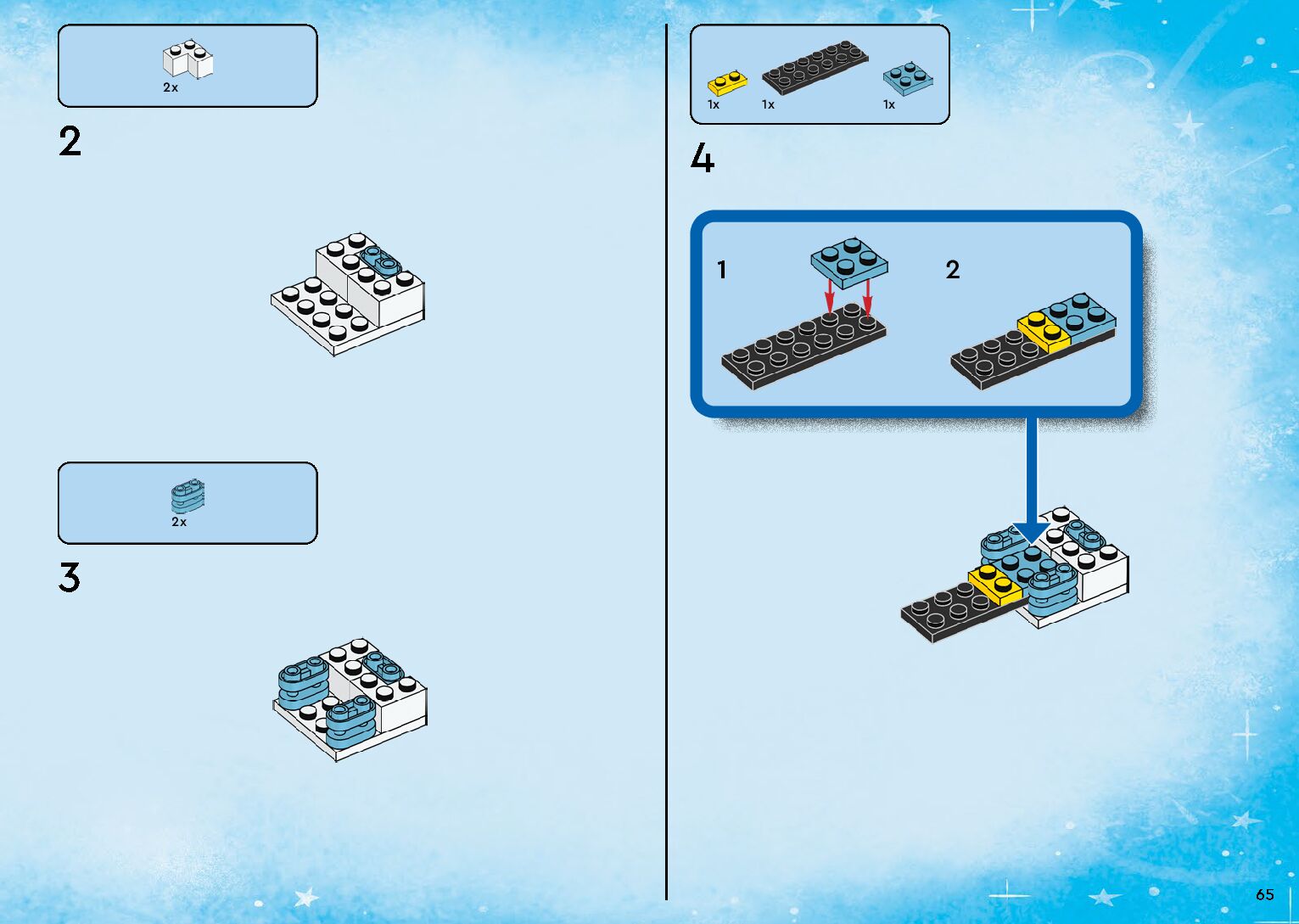 2x

2

2x

3

1x 1x 1x

4

1

2

65