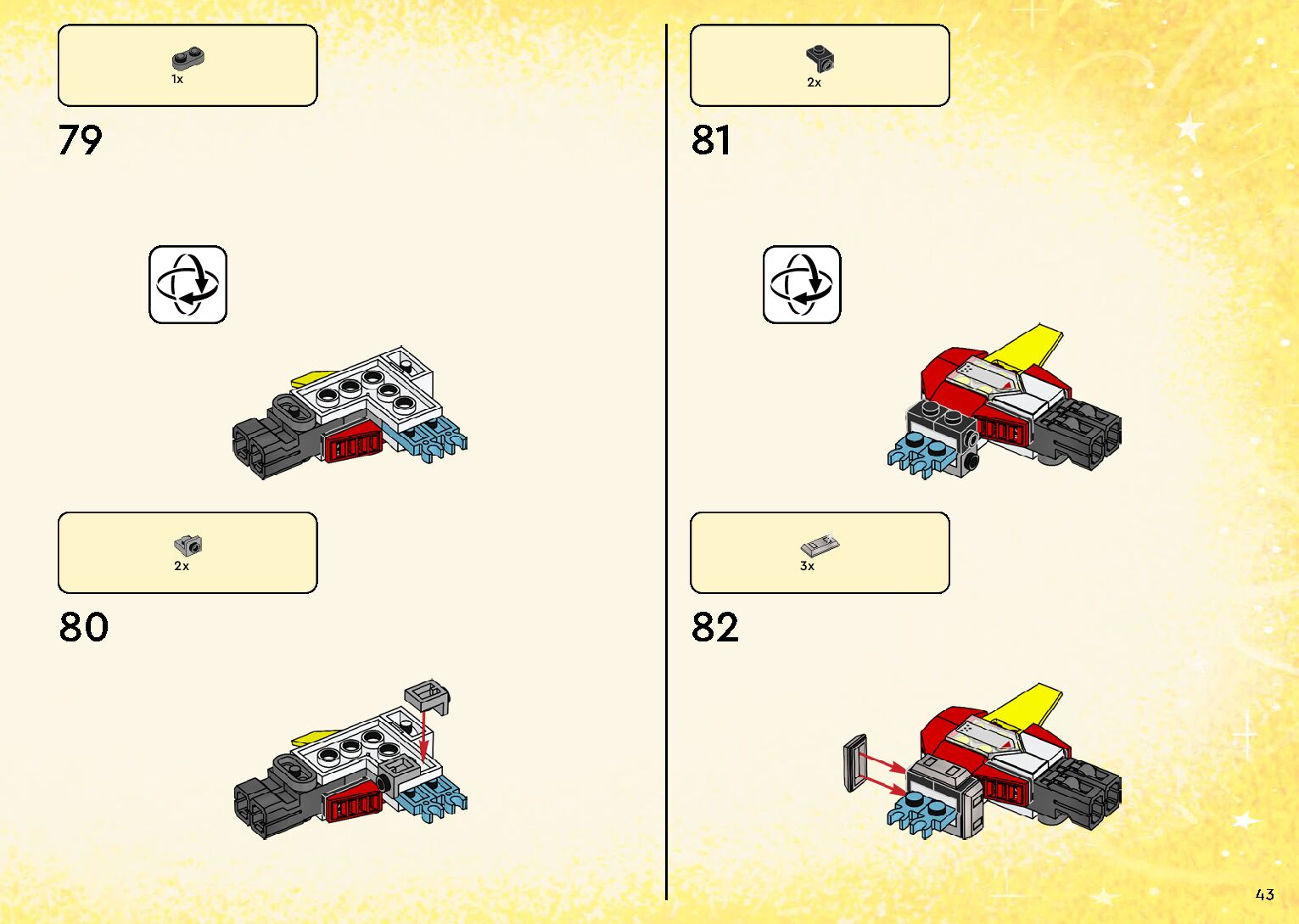 1x

79

2x

80

2x

81

3x

82

43