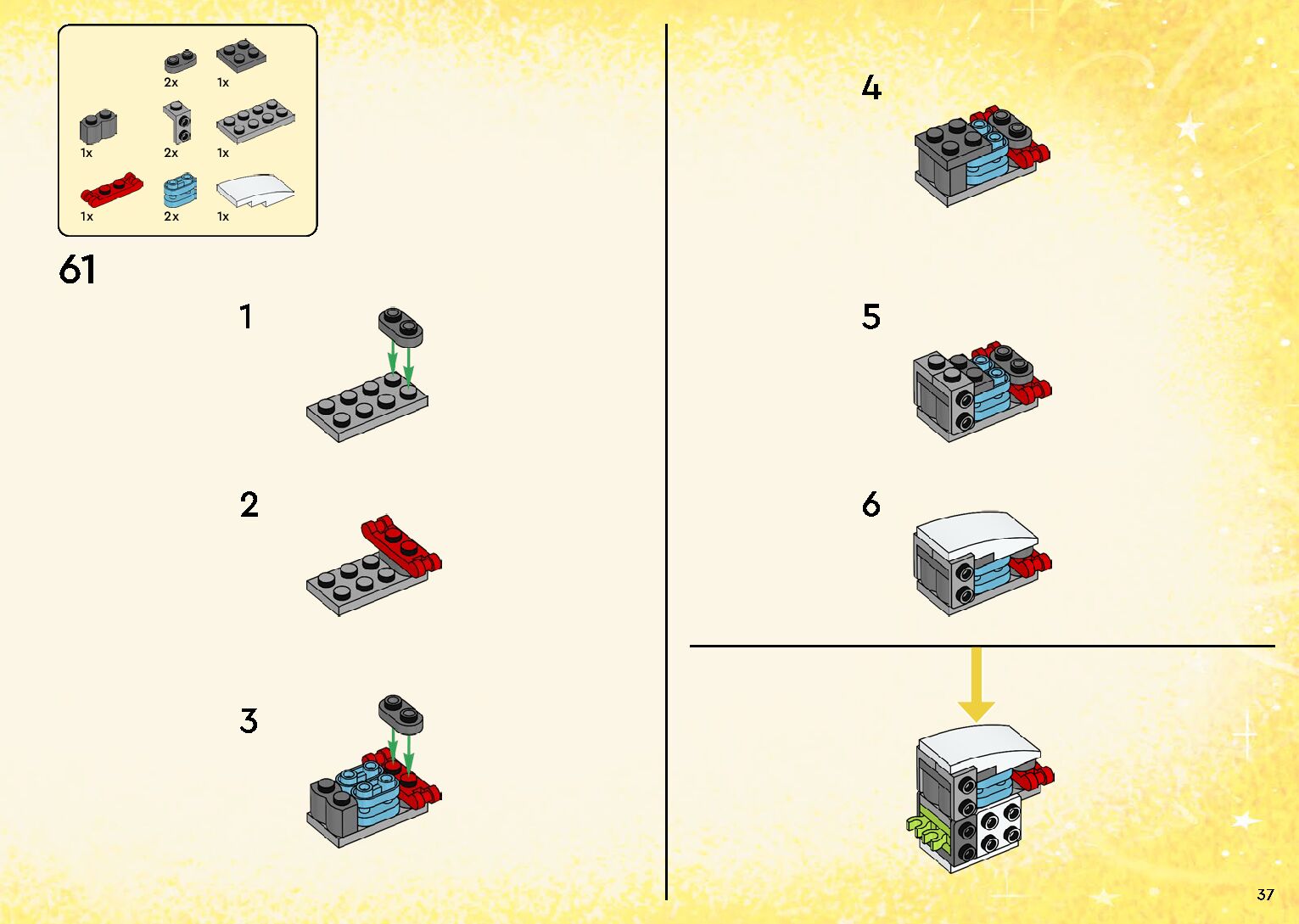 2x
1x
1x
2x
1x
1x
2x
1x

61

1

2

3

4

5

6

37