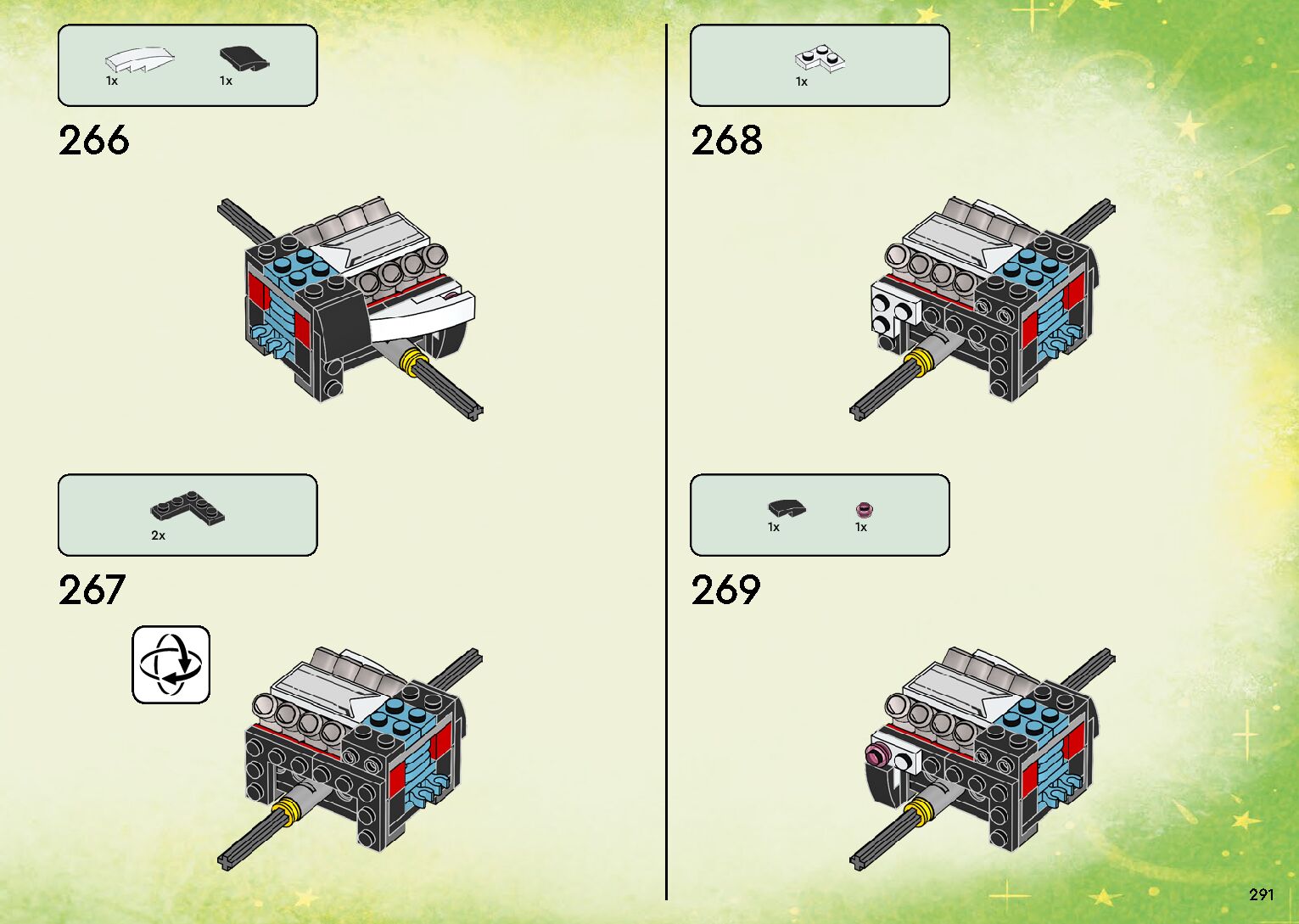 1x 1x

266

2x

267

1x

268

1x 1x

269

291