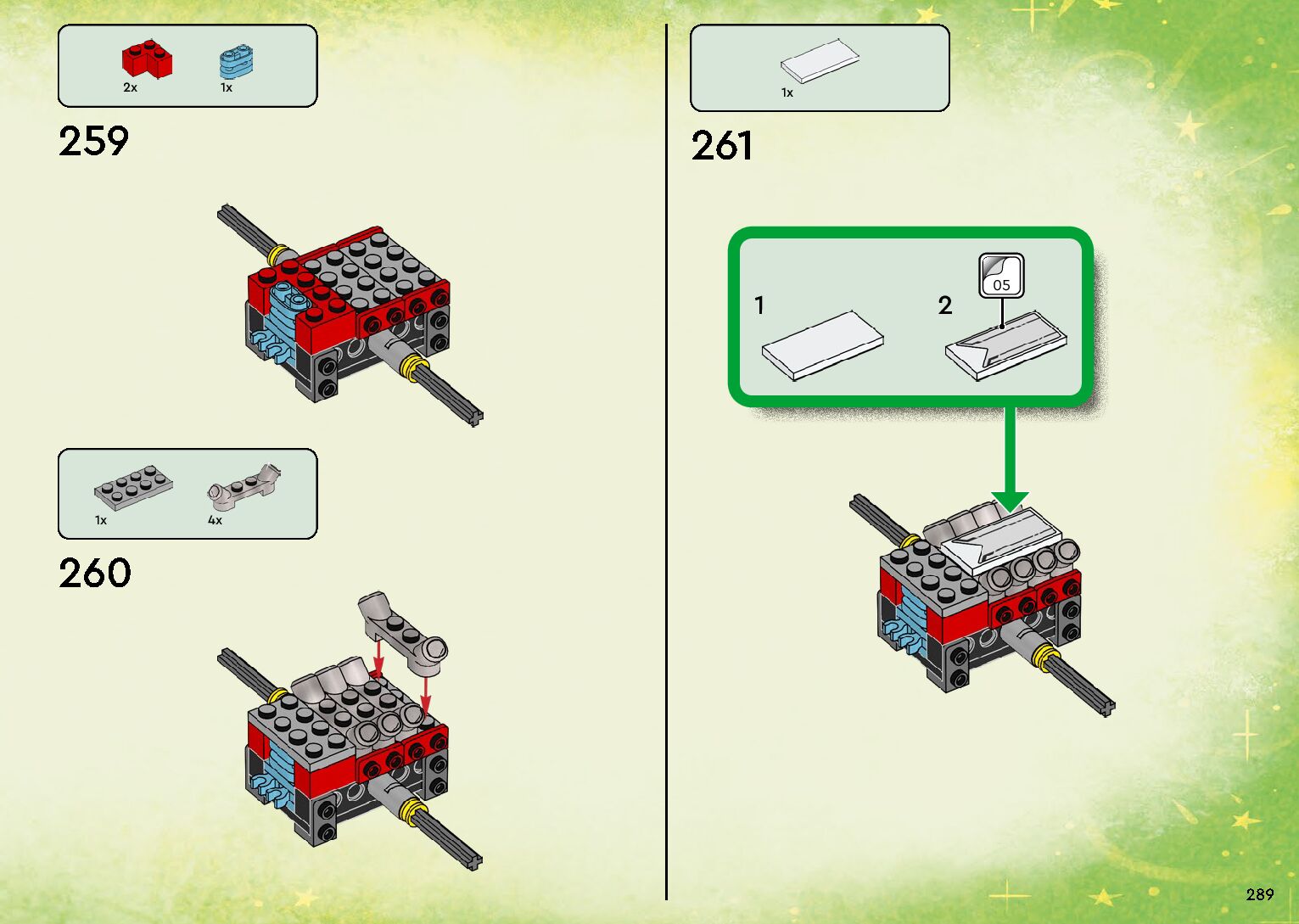 2x 1x

259

1x 4x

260

1x

261

1

2

05

289