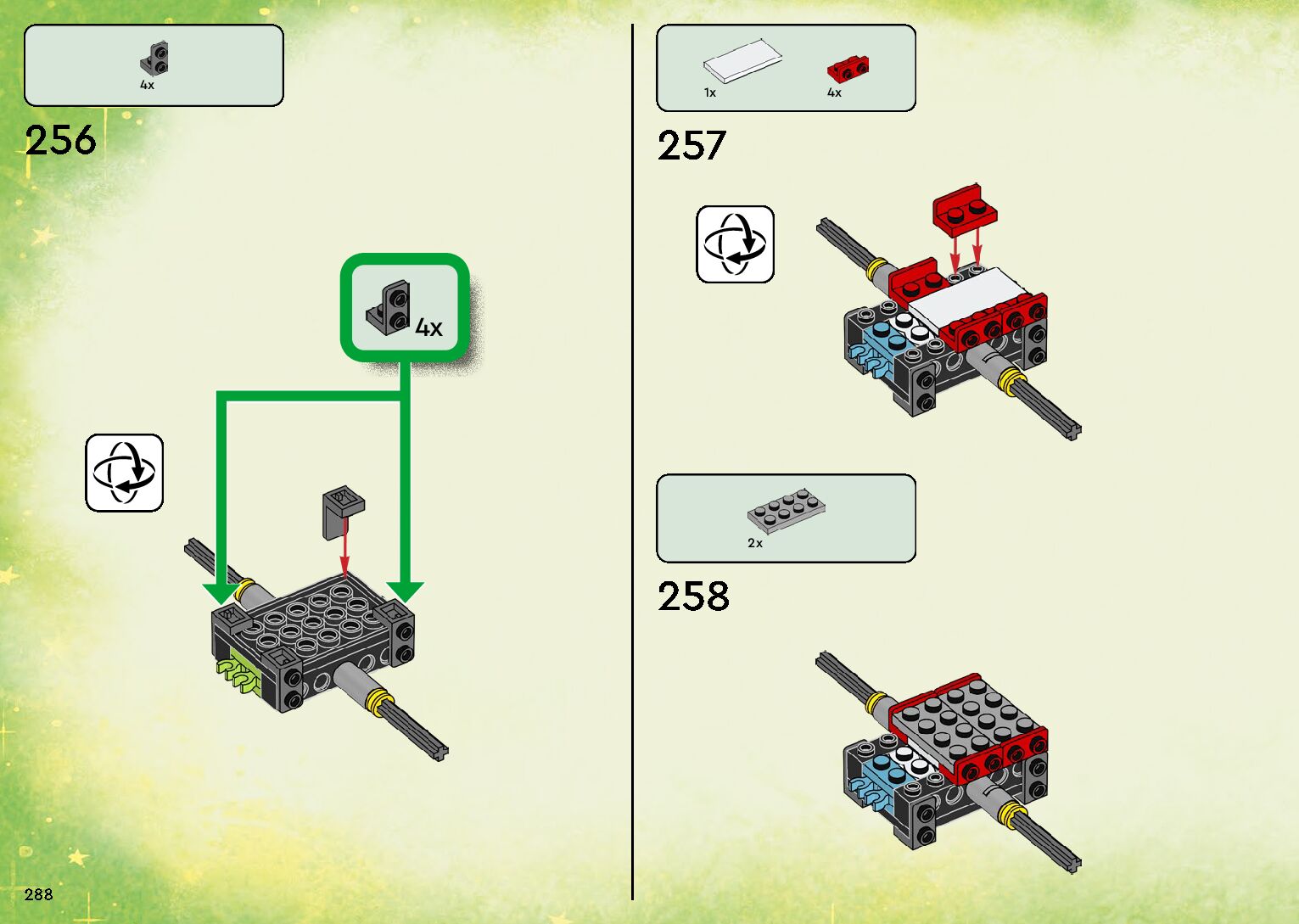 4x

256

4x

1x

4x

257

2x

258

288