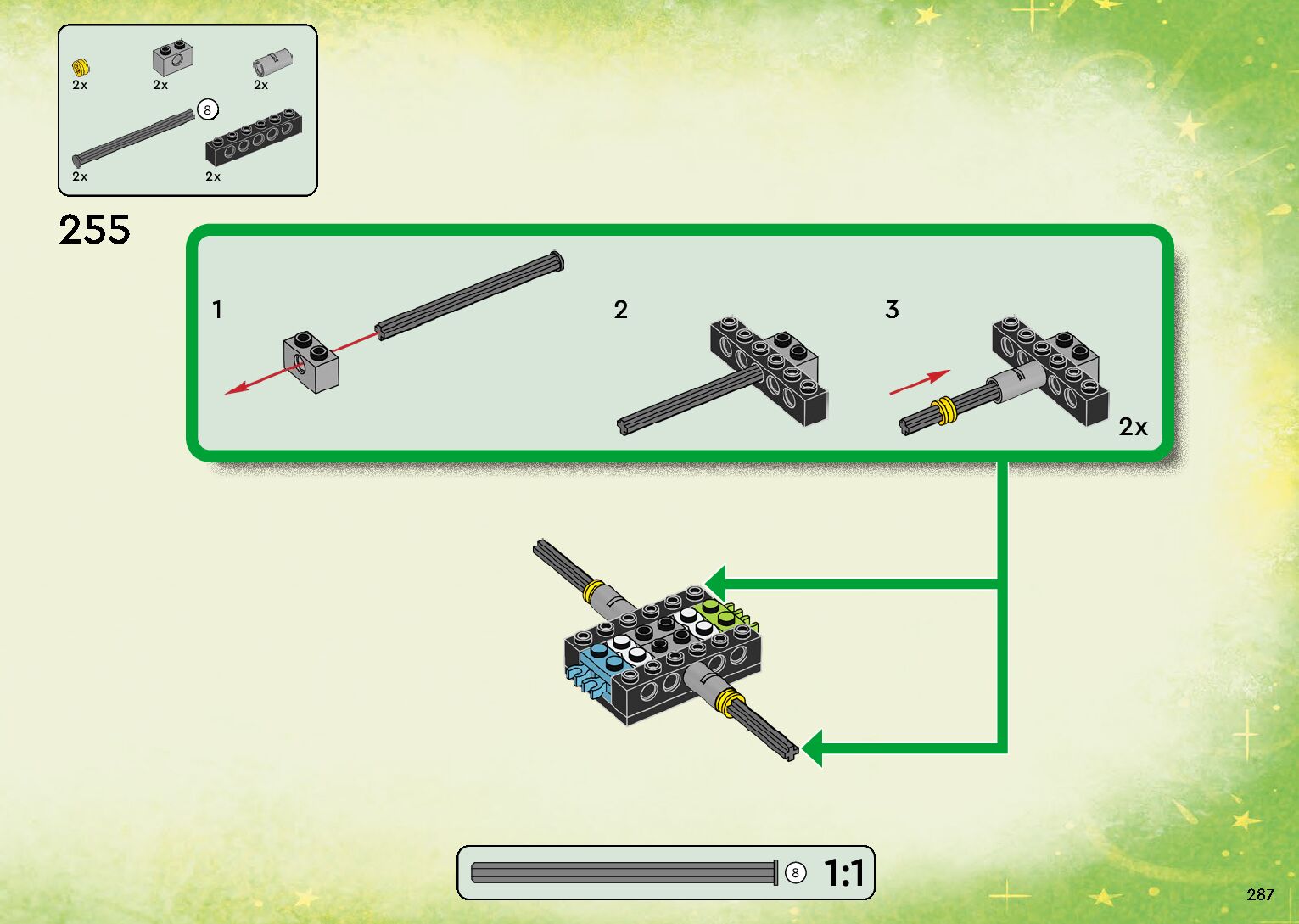 2x 2x 2x
8
2x 2x

255

1

2

3

2x

8 1:1

287