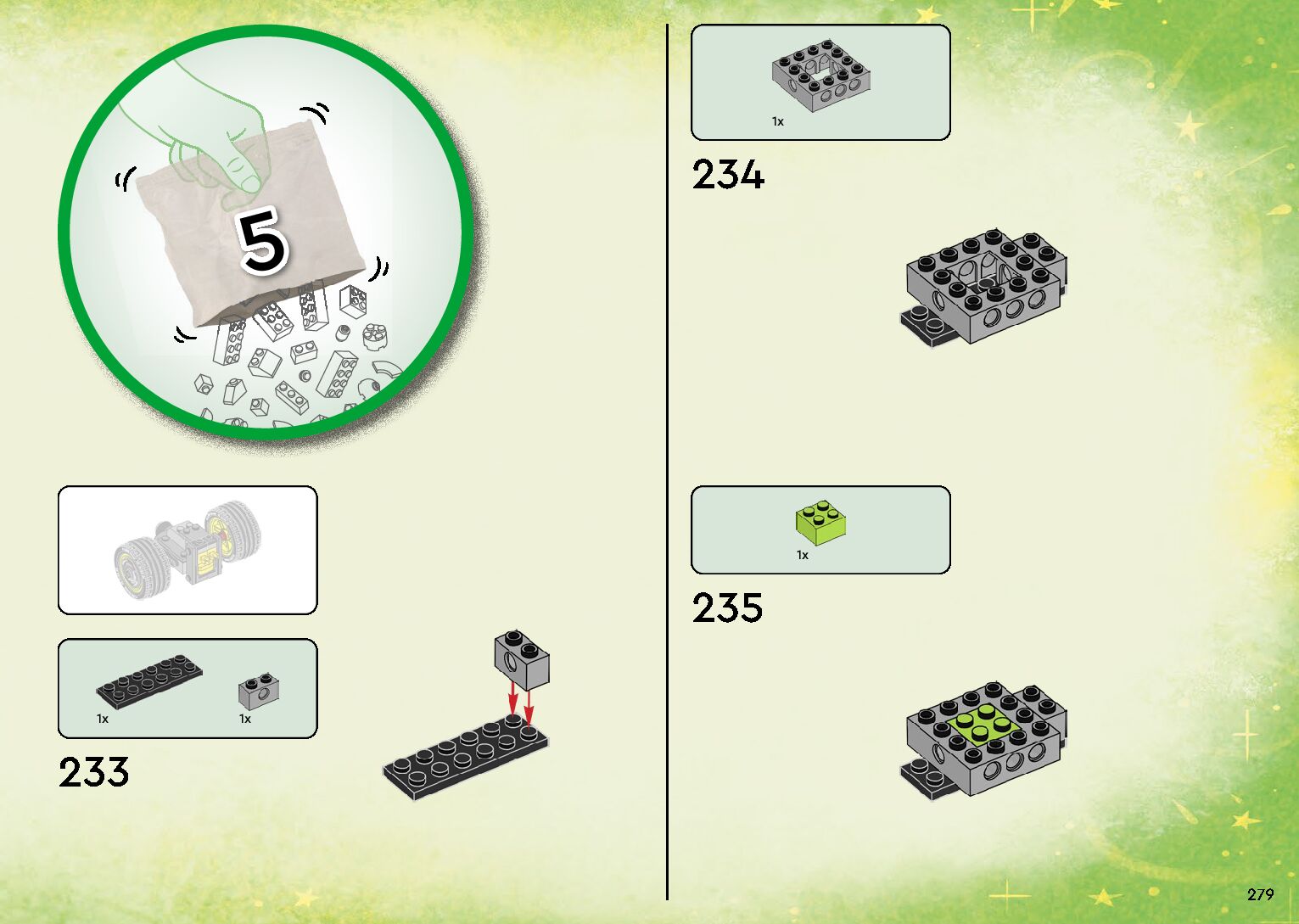 5

1x

1x

233

1x

234

1x

235

279