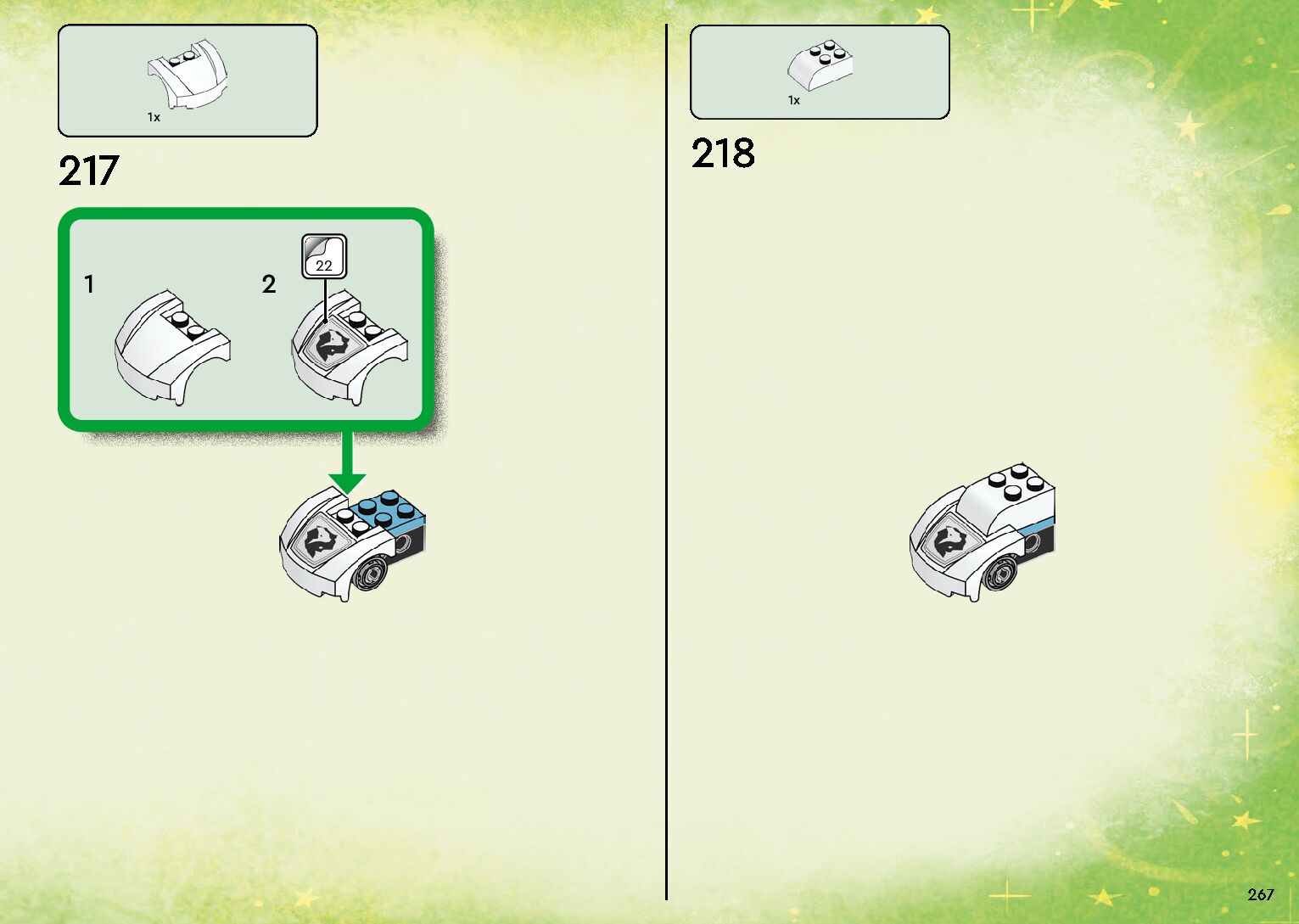 1x

217

1

2

22

1x

218

267