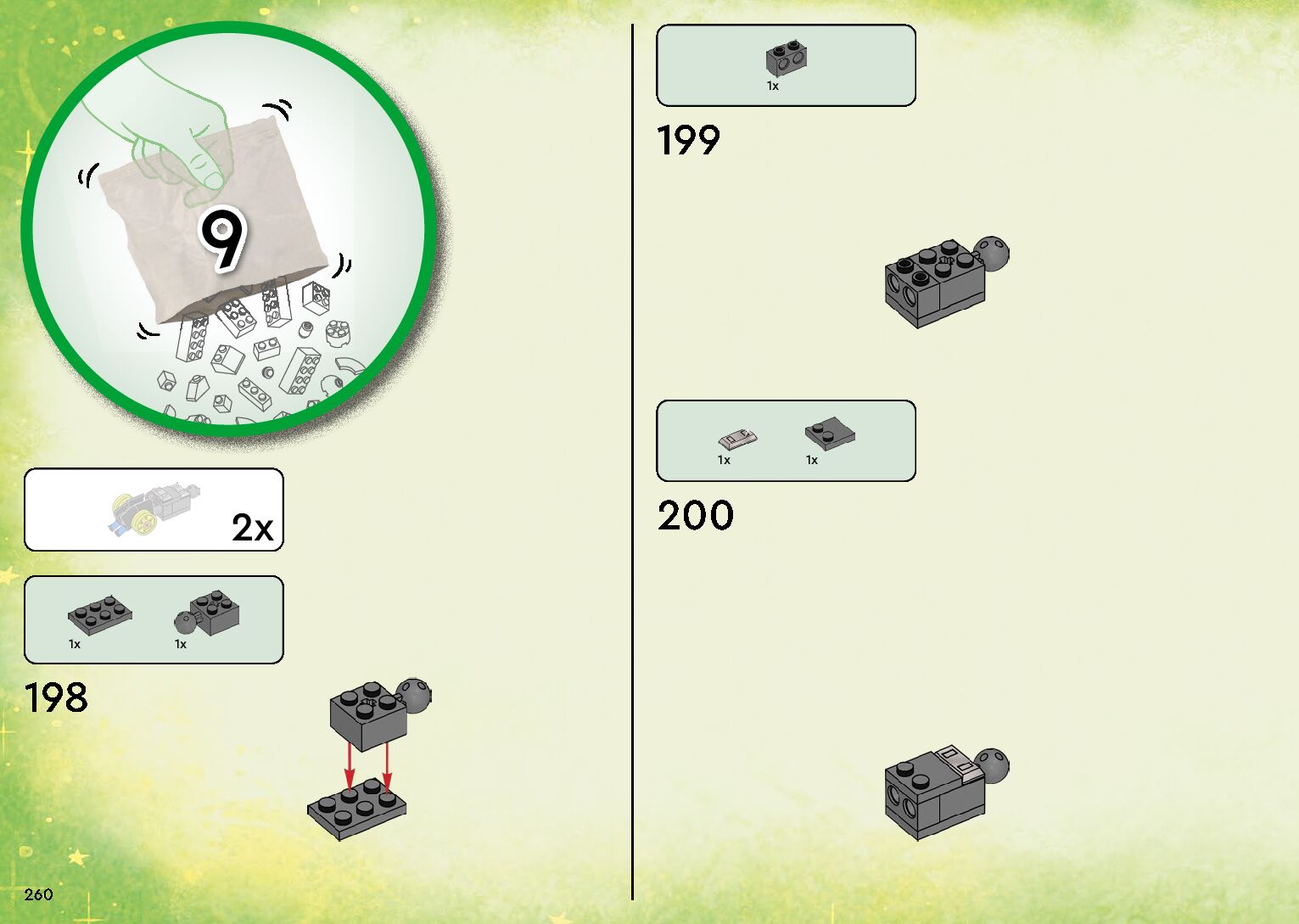 9

2x

1x

1x

198

260

1x

199

1x

1x

200