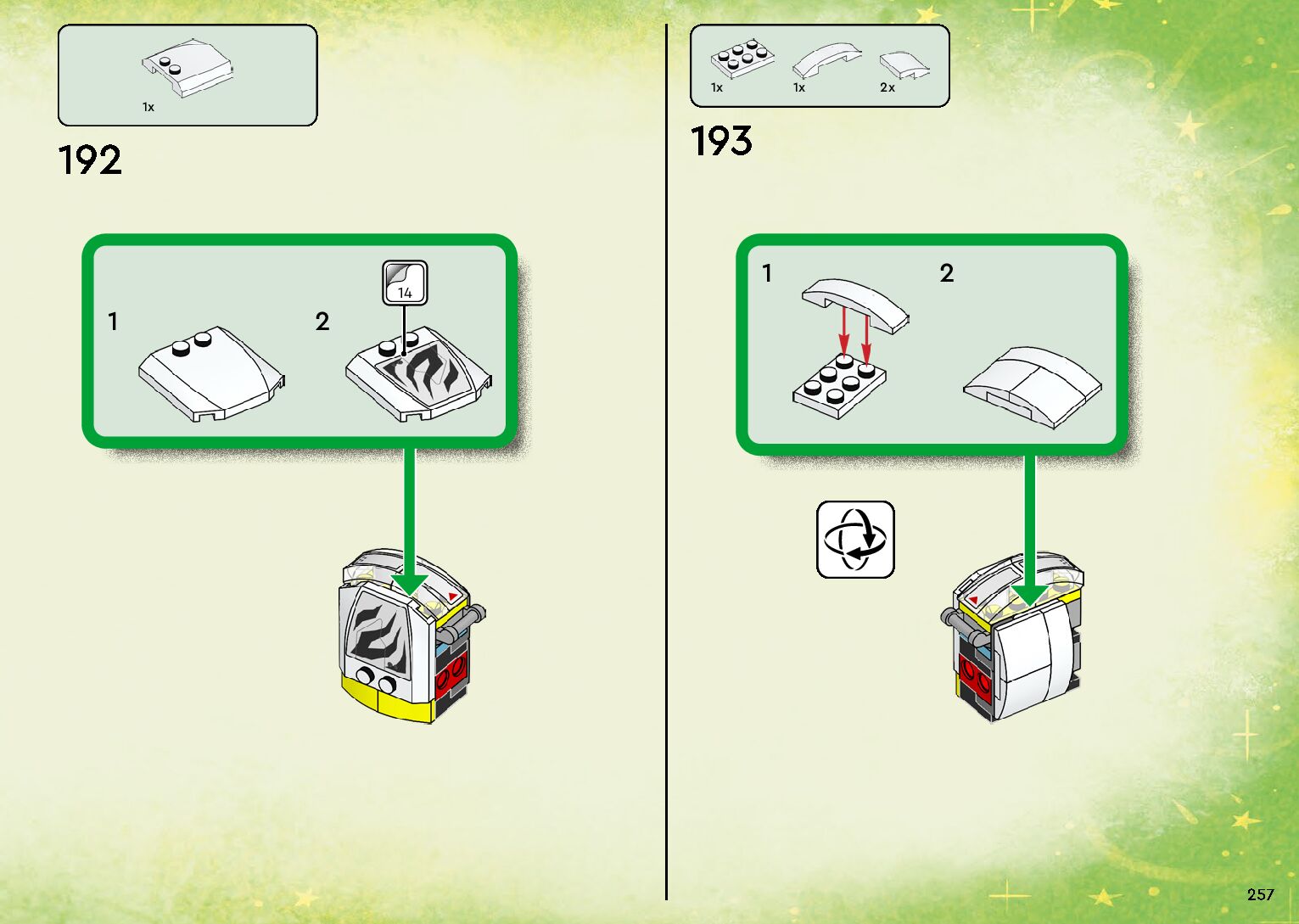 1x

192

1

2

14

1x 1x 2x

193

1

2

257