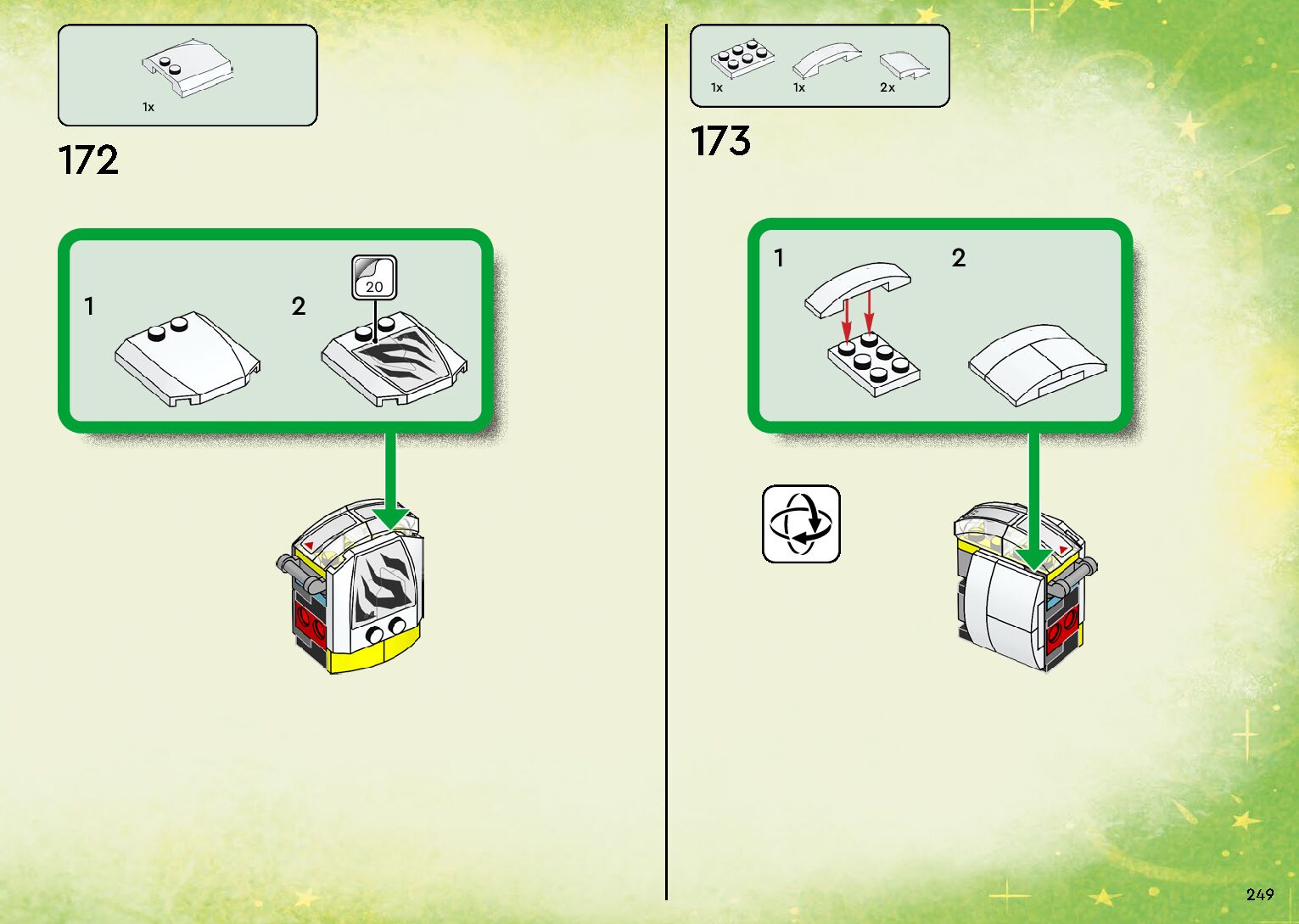 1x

172

1

2

20

1x 1x 2x

173

1

2

249