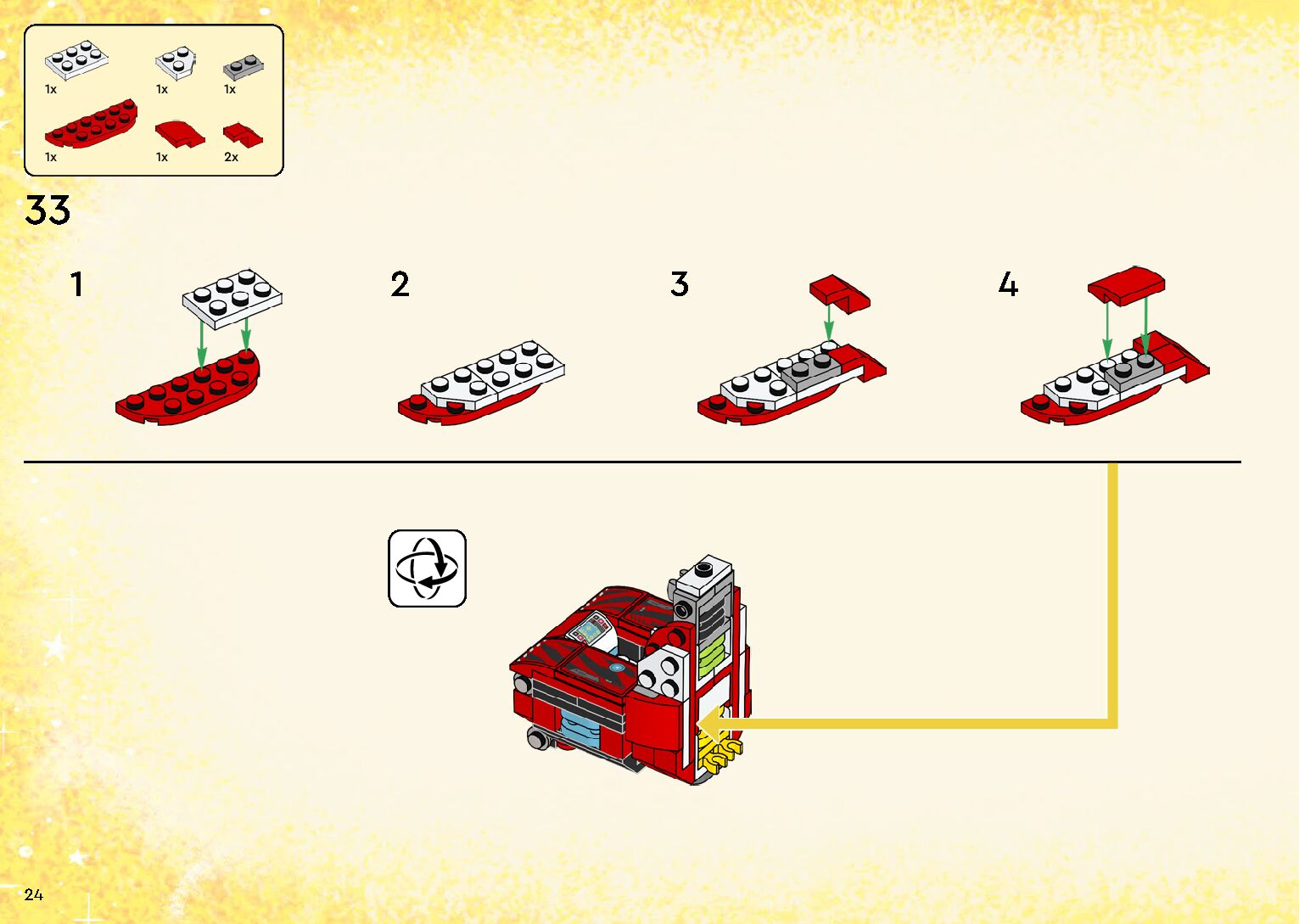 1x 1x 1x
1x 1x 2x

33

1

2

3

4

24