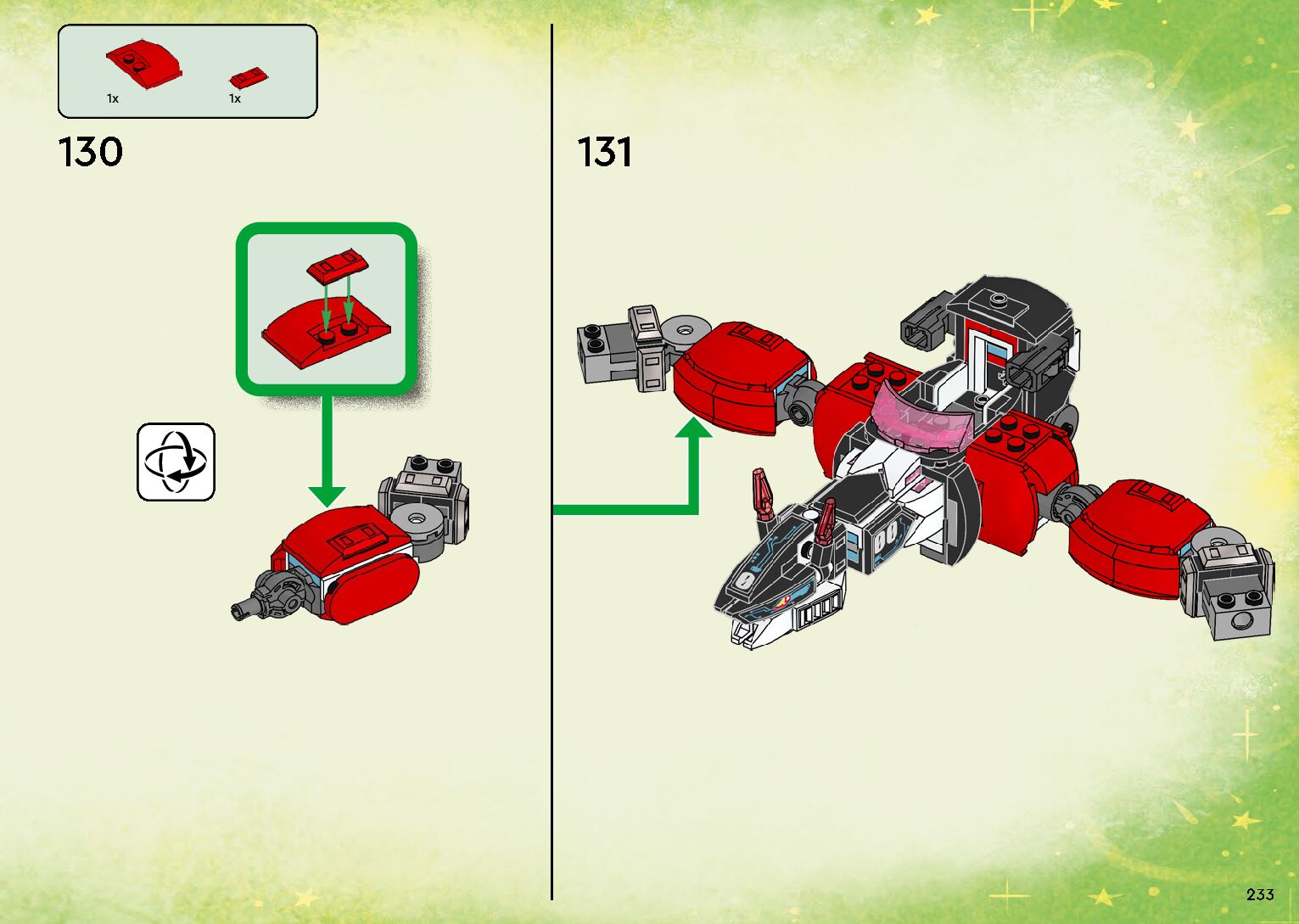 1x
1x

130

131

233