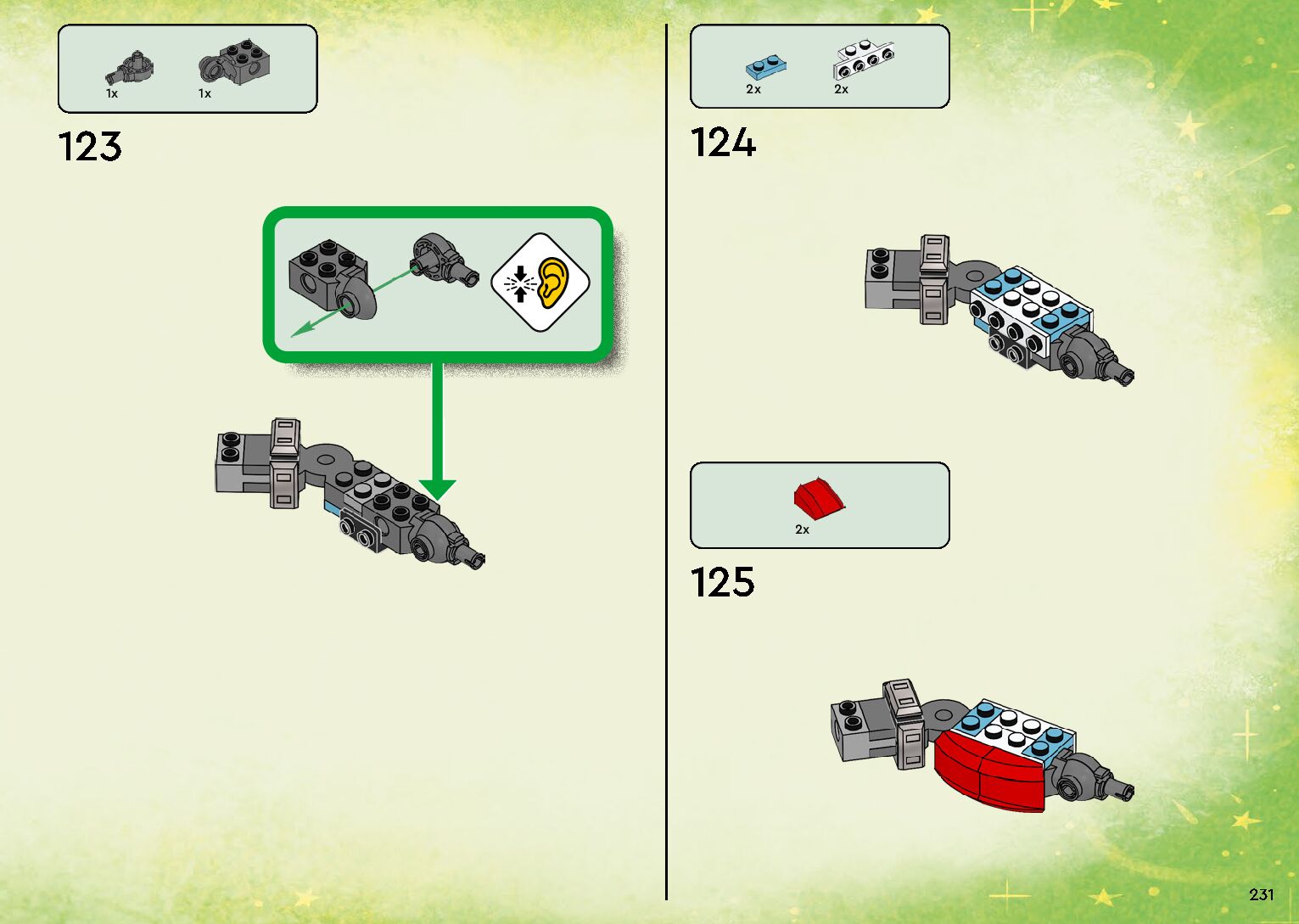 1x 1x

123

2x 2x

124

2x

125

231