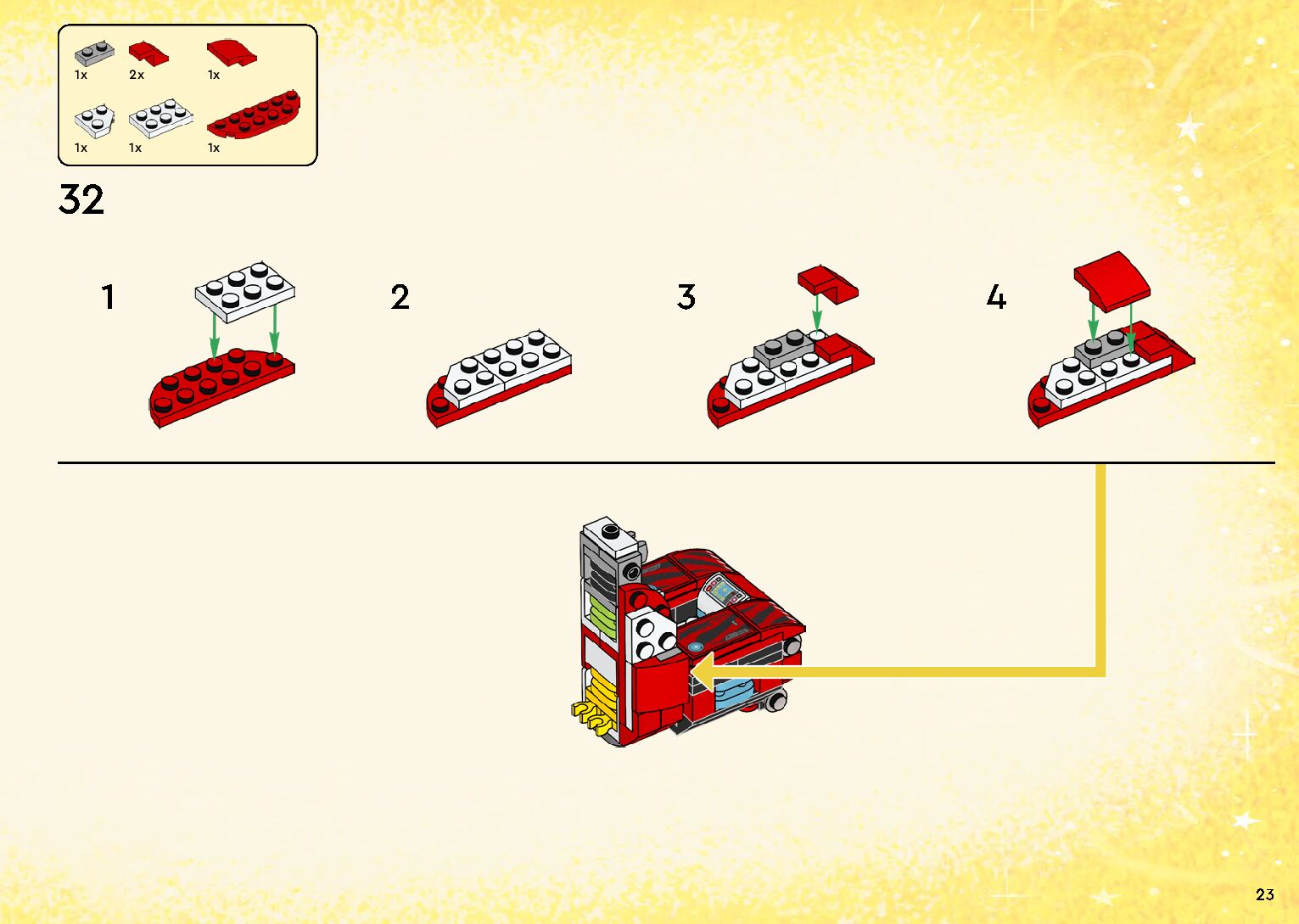 1x 2x 1x
1x 1x 1x

32

1

2

3

4

23