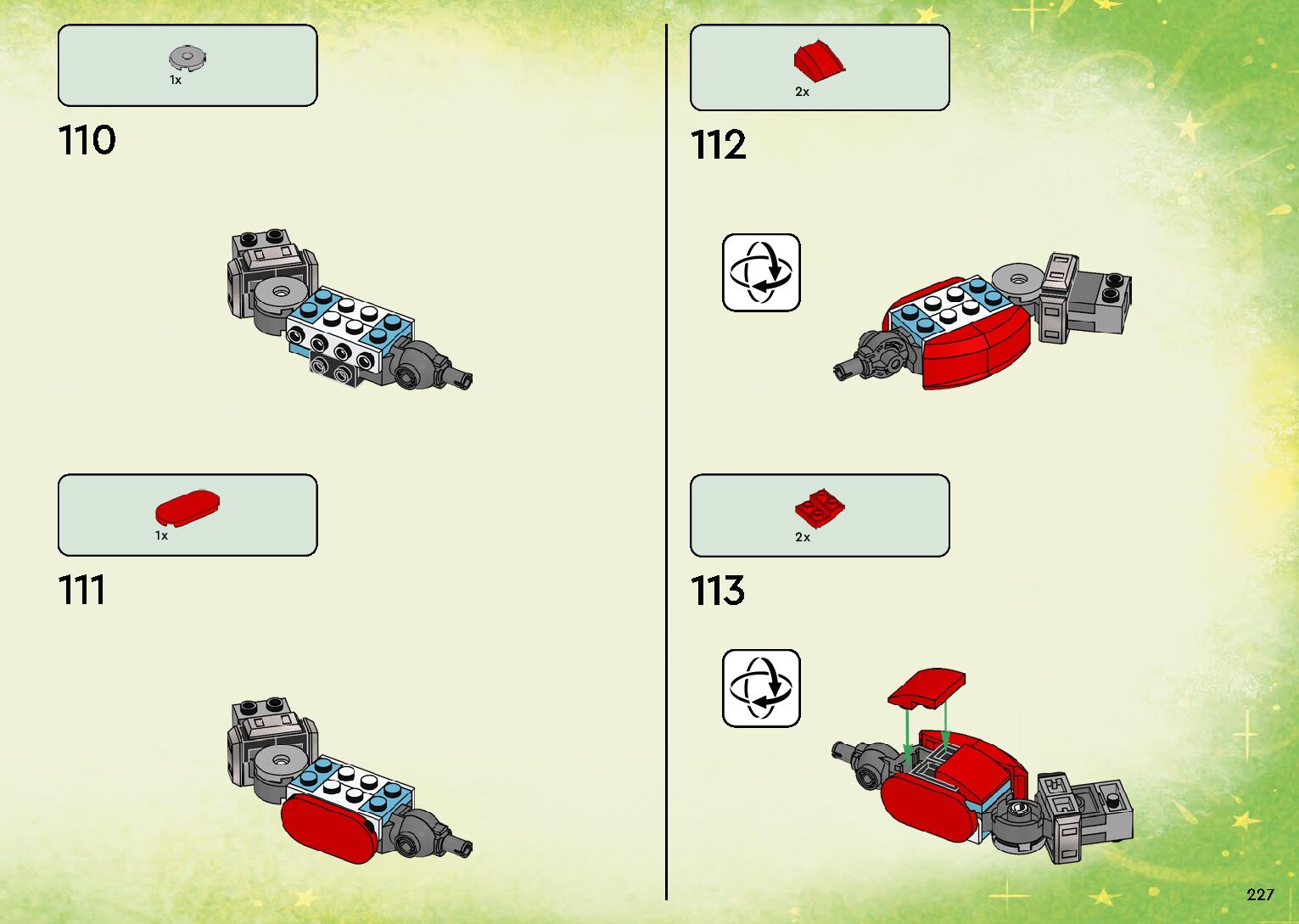 1x

110

1x

111

2x

112

2x

113

227