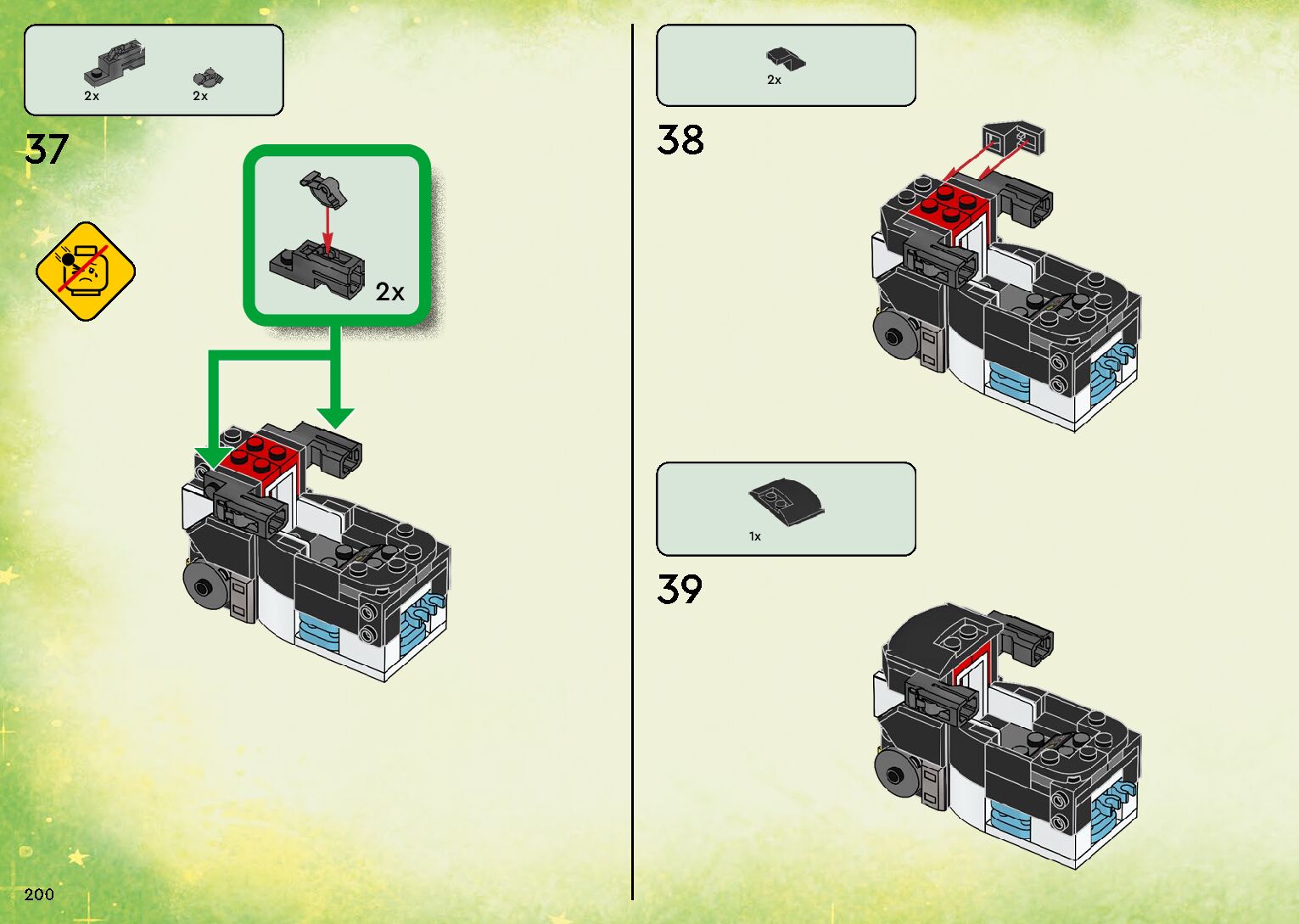 2x 2x

37

2x

200

2x

38

1x

39