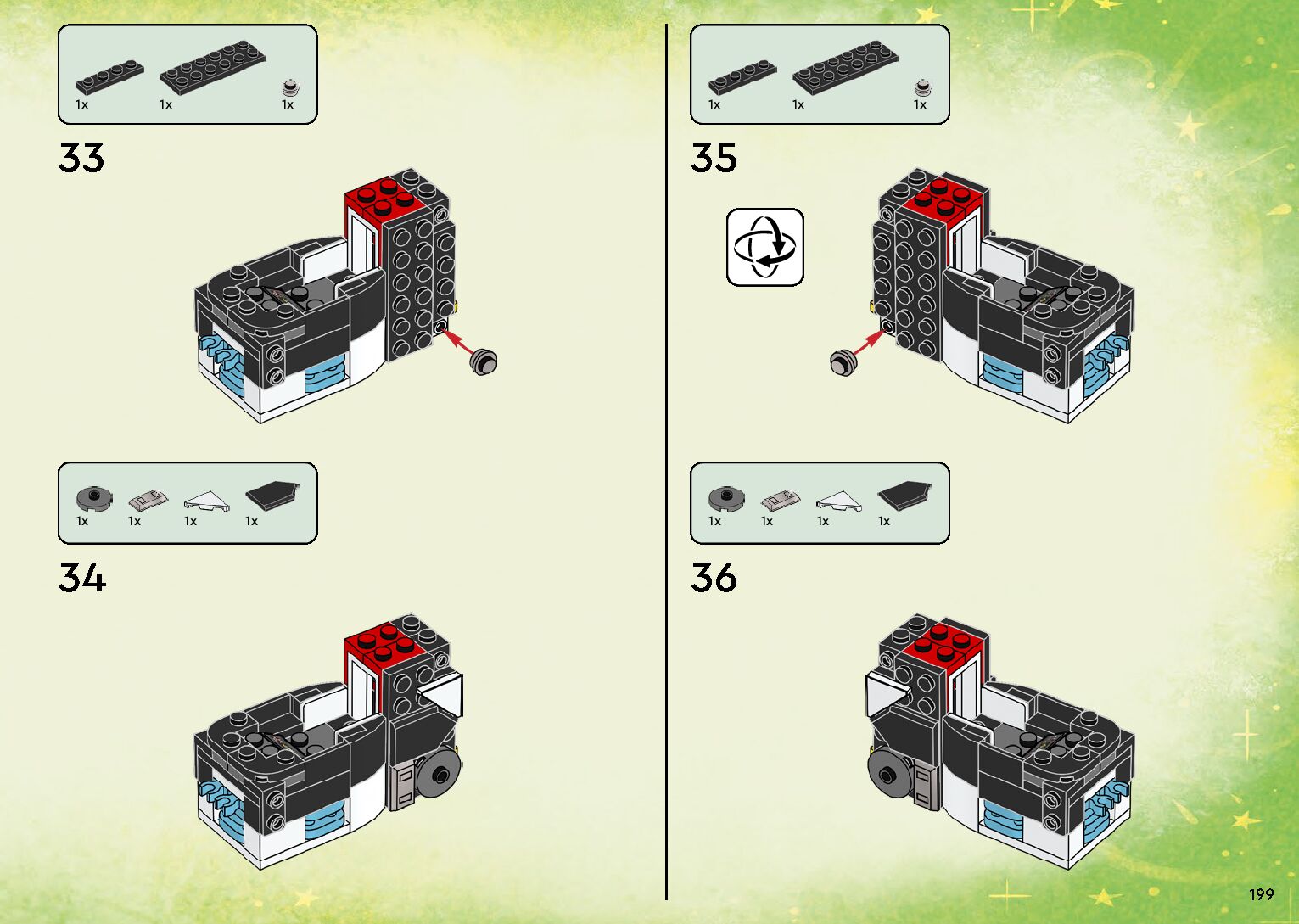 1x 1x 1x

33

1x 1x 1x 1x

34

1x 1x 1x

35

1x 1x 1x 1x

36

199