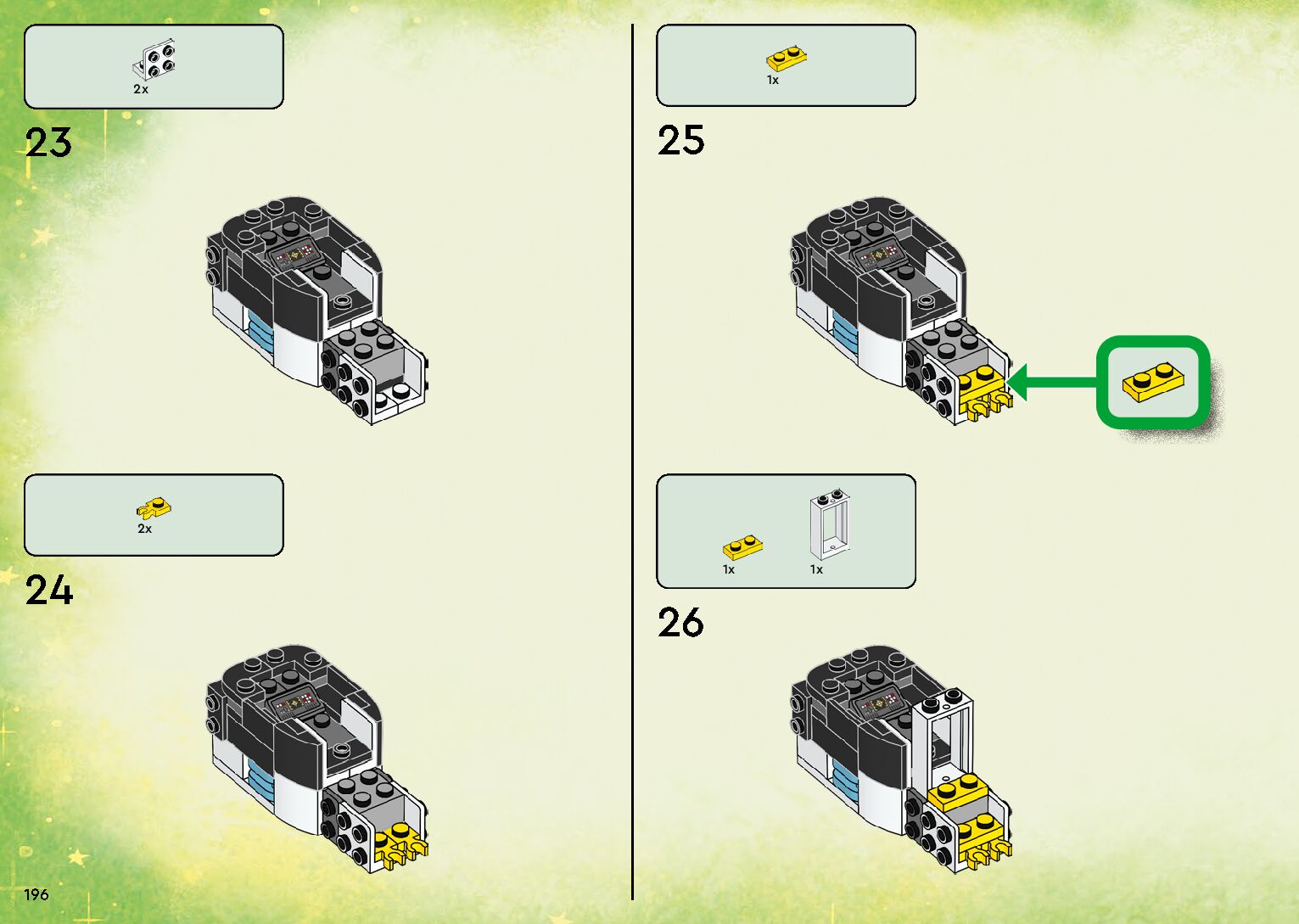 2x

23

2x

24

196

1x

25

1x

1x

26