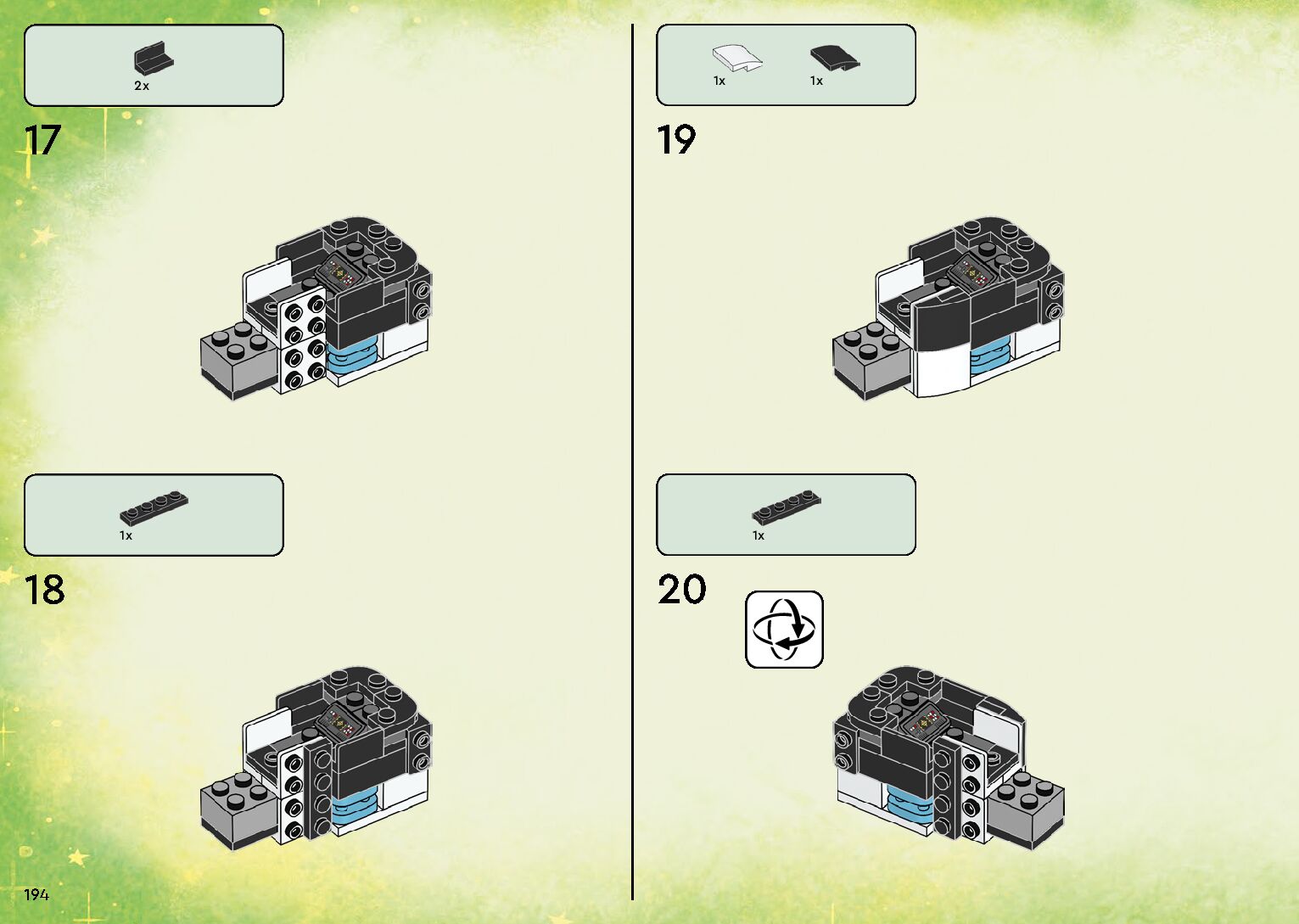 2x

17

1x

18

194

1x 1x

19

1x

20