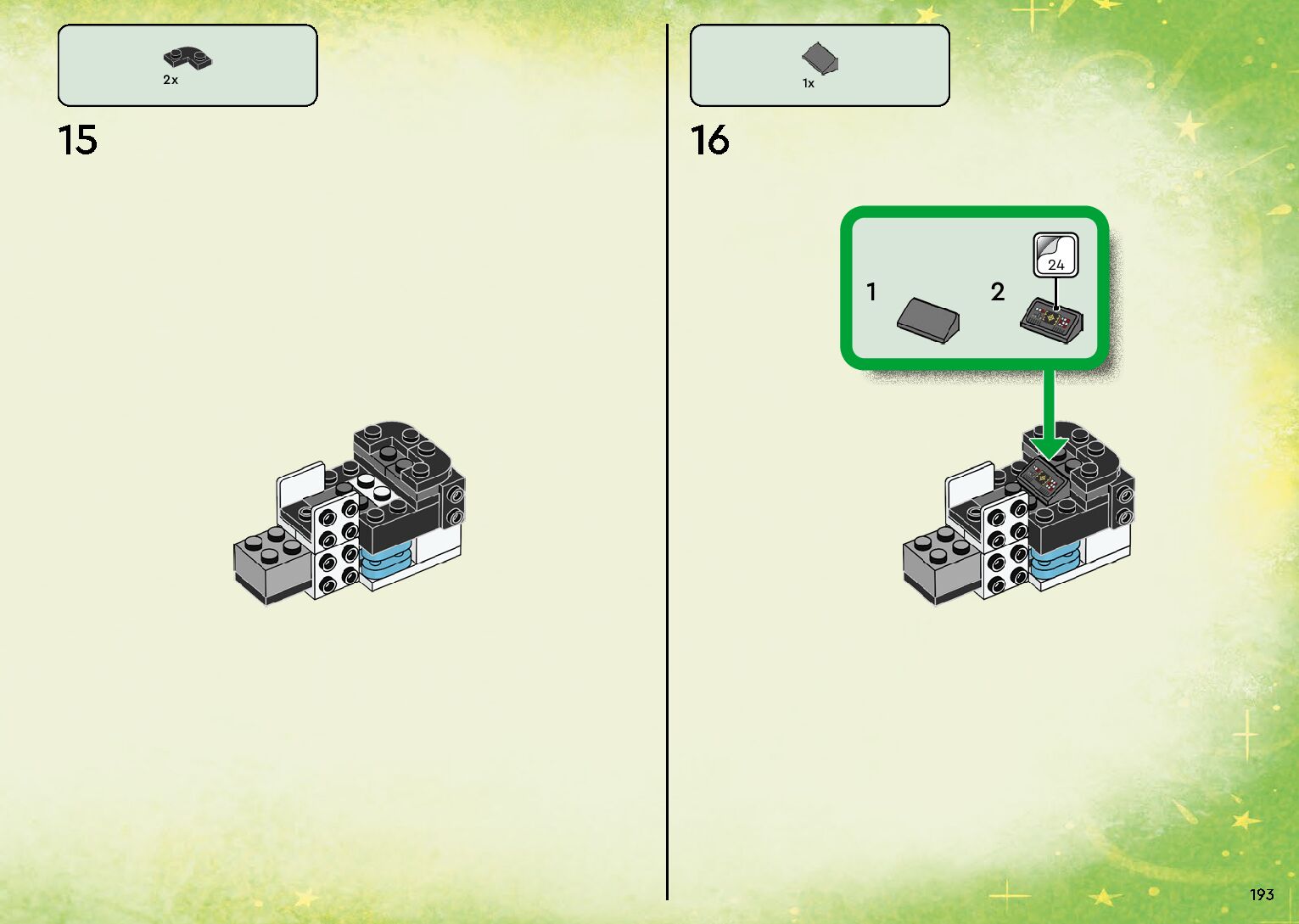 2x

15

1x

16

1

2

24

193