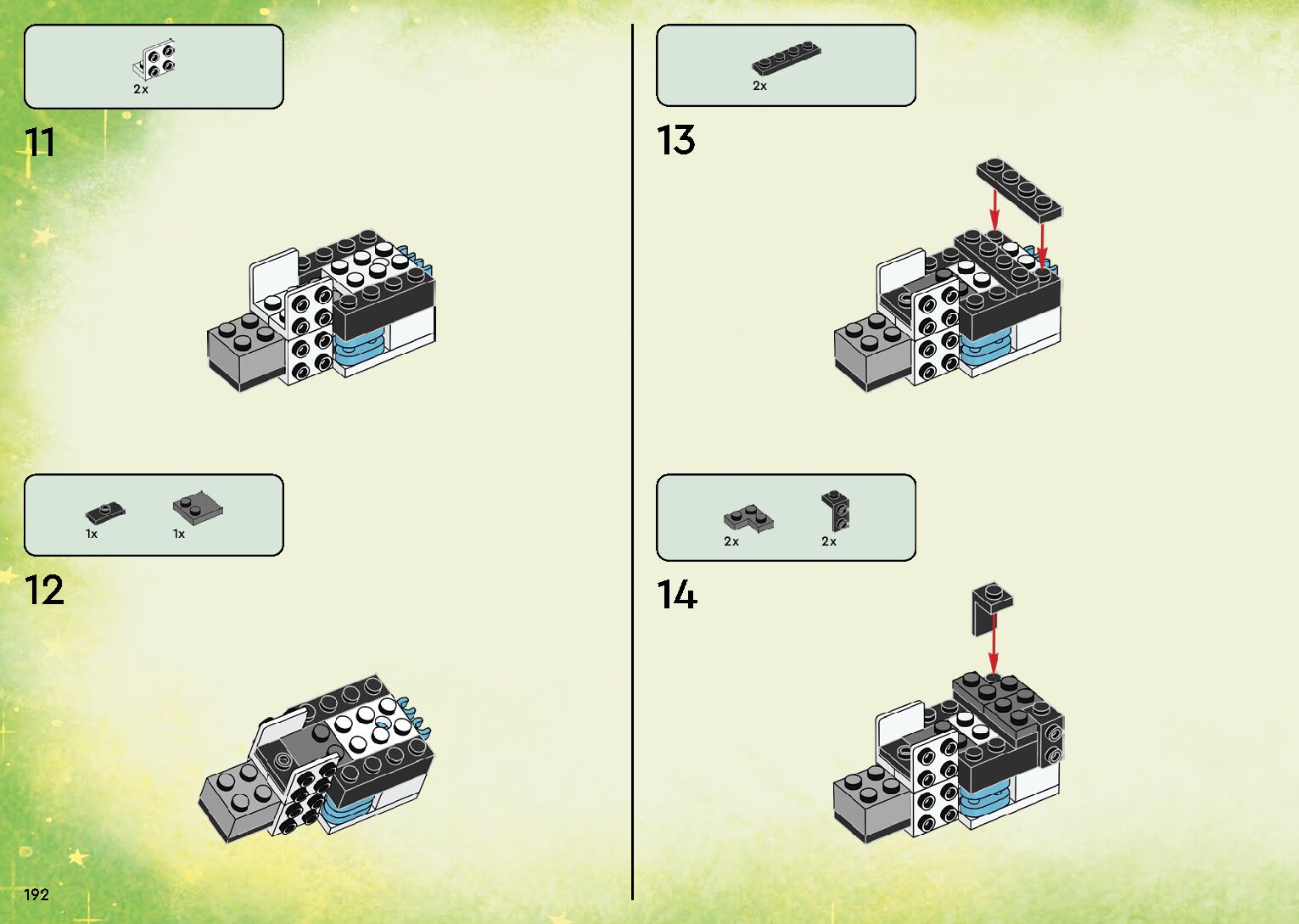 2x

11

1x 1x

12

192

2x

13

2x 2x

14