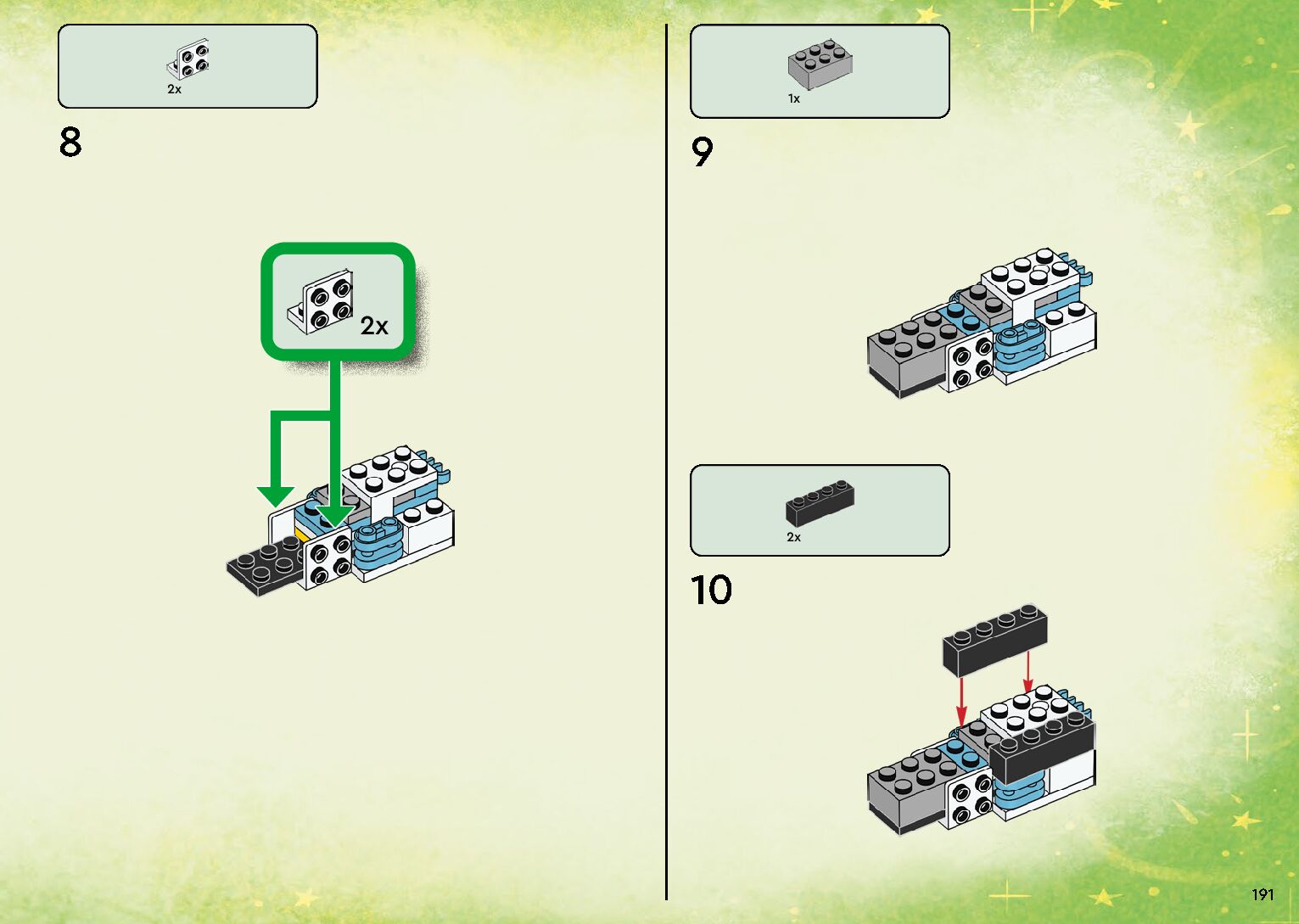 2x

8

2x

1x

9

2x

10

191