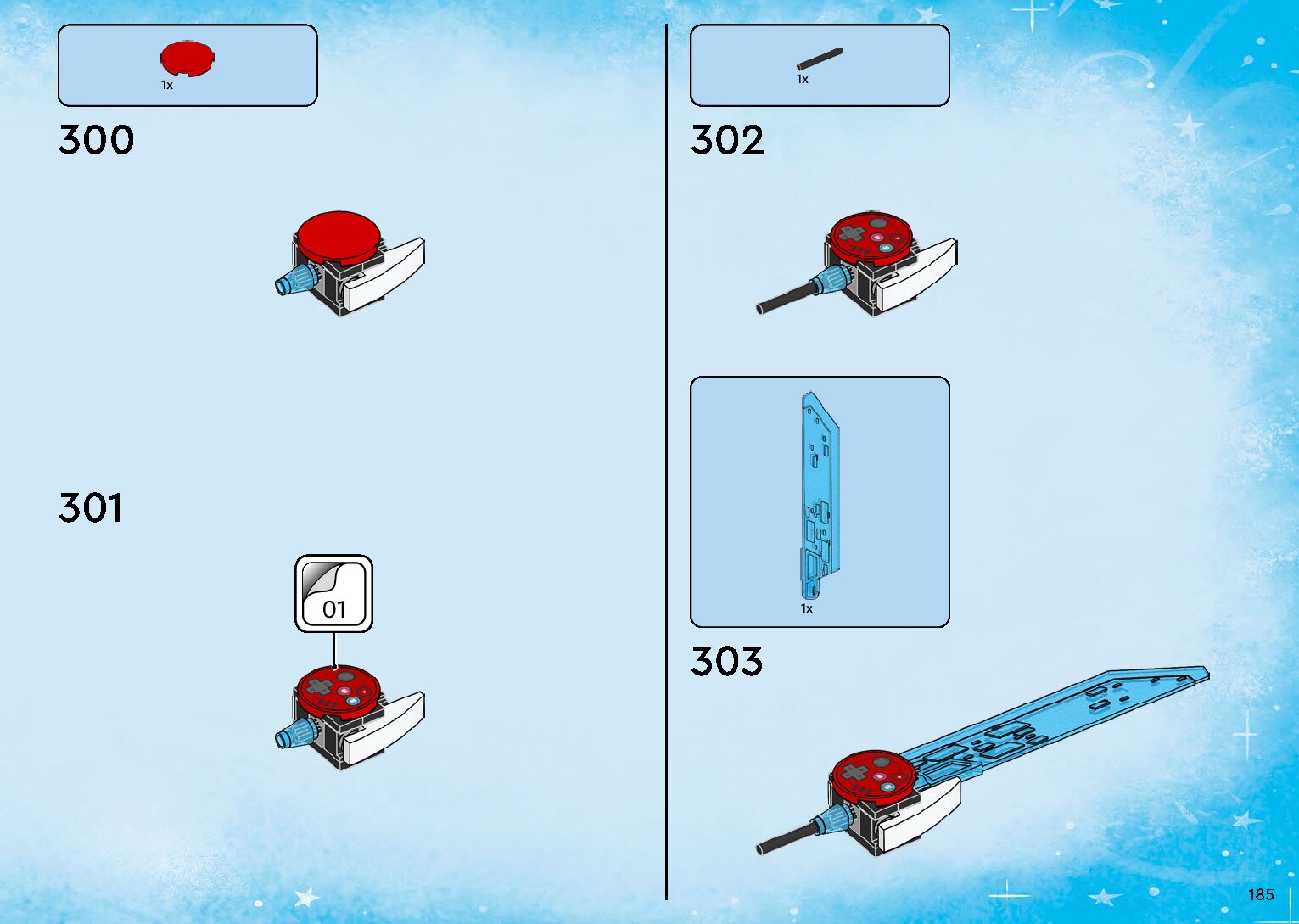 1x

300

301

01

1x

302

1x

303

185