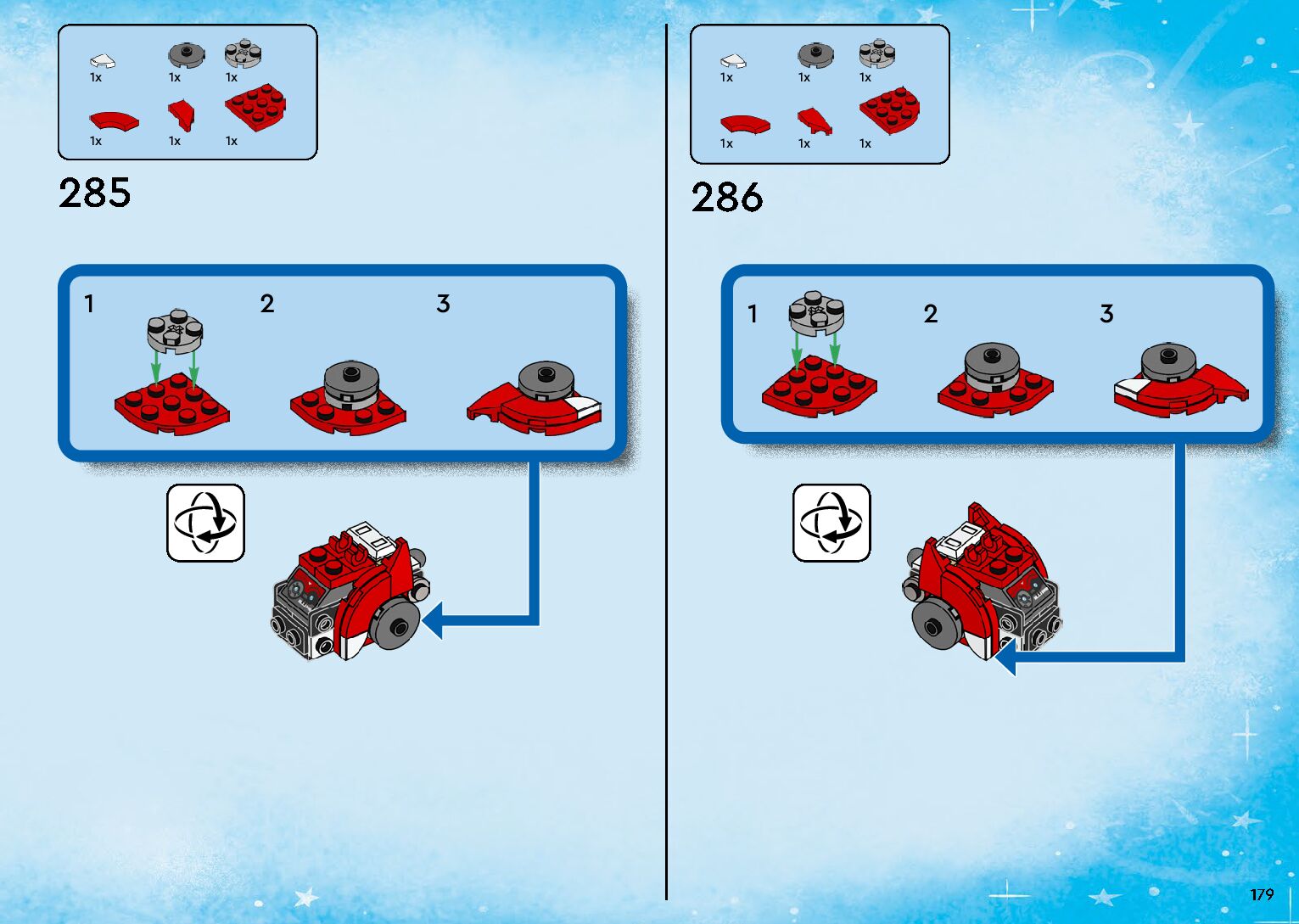 1x 1x 1x
1x 1x 1x

285

1 2 3

1x 1x 1x
1x 1x 1x

286

1 2 3

179