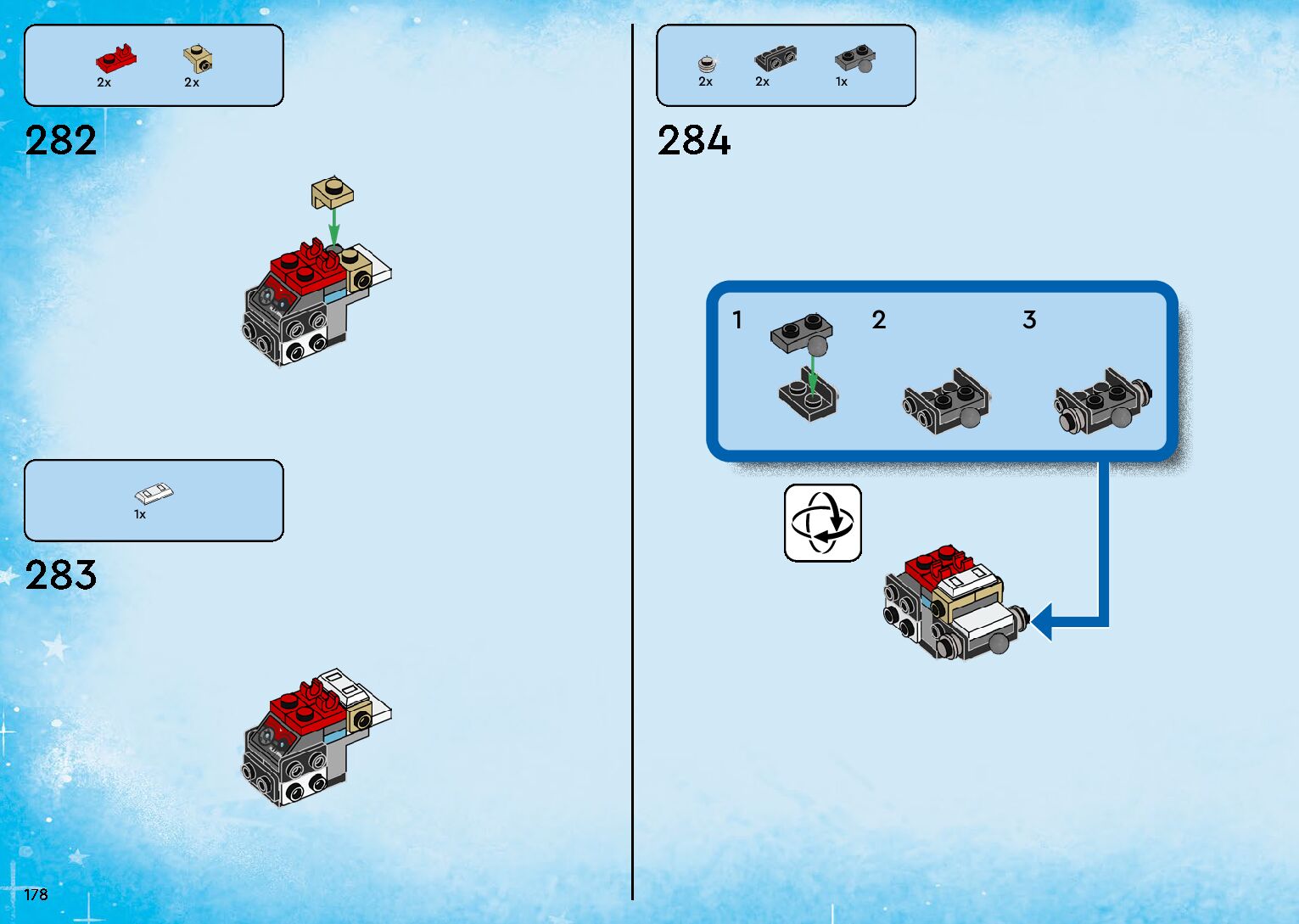 2x 2x

282

1x

283

178

2x 2x 1x

284

1

2

3